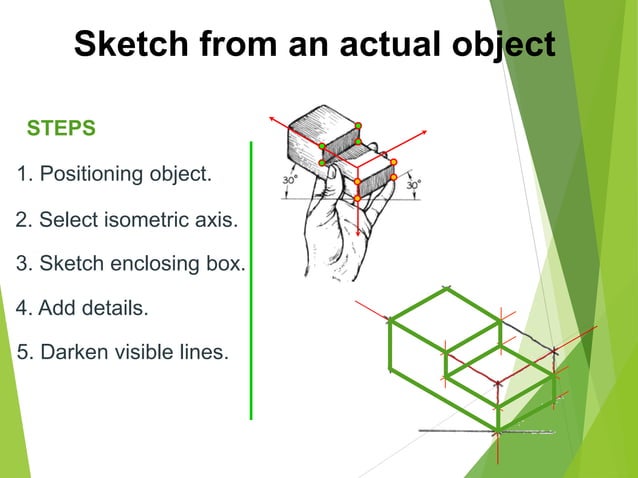 Sketch from an actual object

STEPS

1. Positioning object.

2. Select isometric axis.

3. Sketch enclosing box.

4. Add details.

5. Darken visible lines.

30°

30°