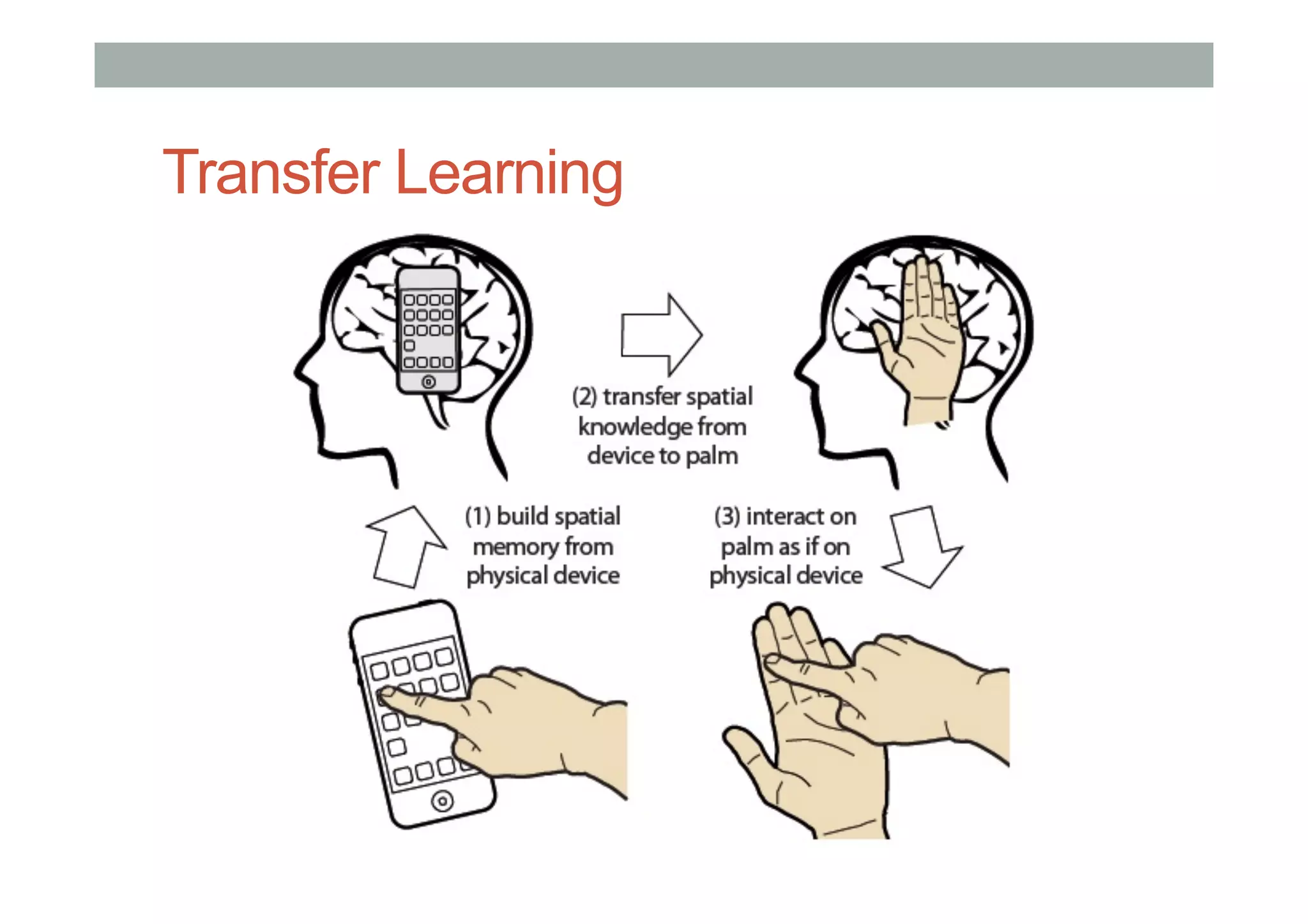 Transfer Learning

(2) transfer spatial knowledge from device to palm

(1) build spatial memory from physical device

(3) interact on palm as if on physical device