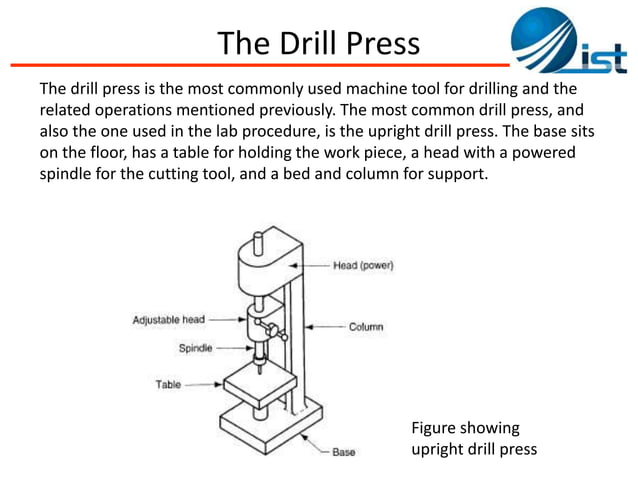 The Drill Press

ist

The drill press is the most commonly used machine tool for drilling and the related operations mentioned previously. The most common drill press, and also the one used in the lab procedure, is the upright drill press. The base sits on the floor, has a table for holding the work piece, a head with a powered spindle for the cutting tool, and a bed and column for support.

Head (power)

Adjustable head

Column

Spindle

Table

Base

Figure showing upright drill press