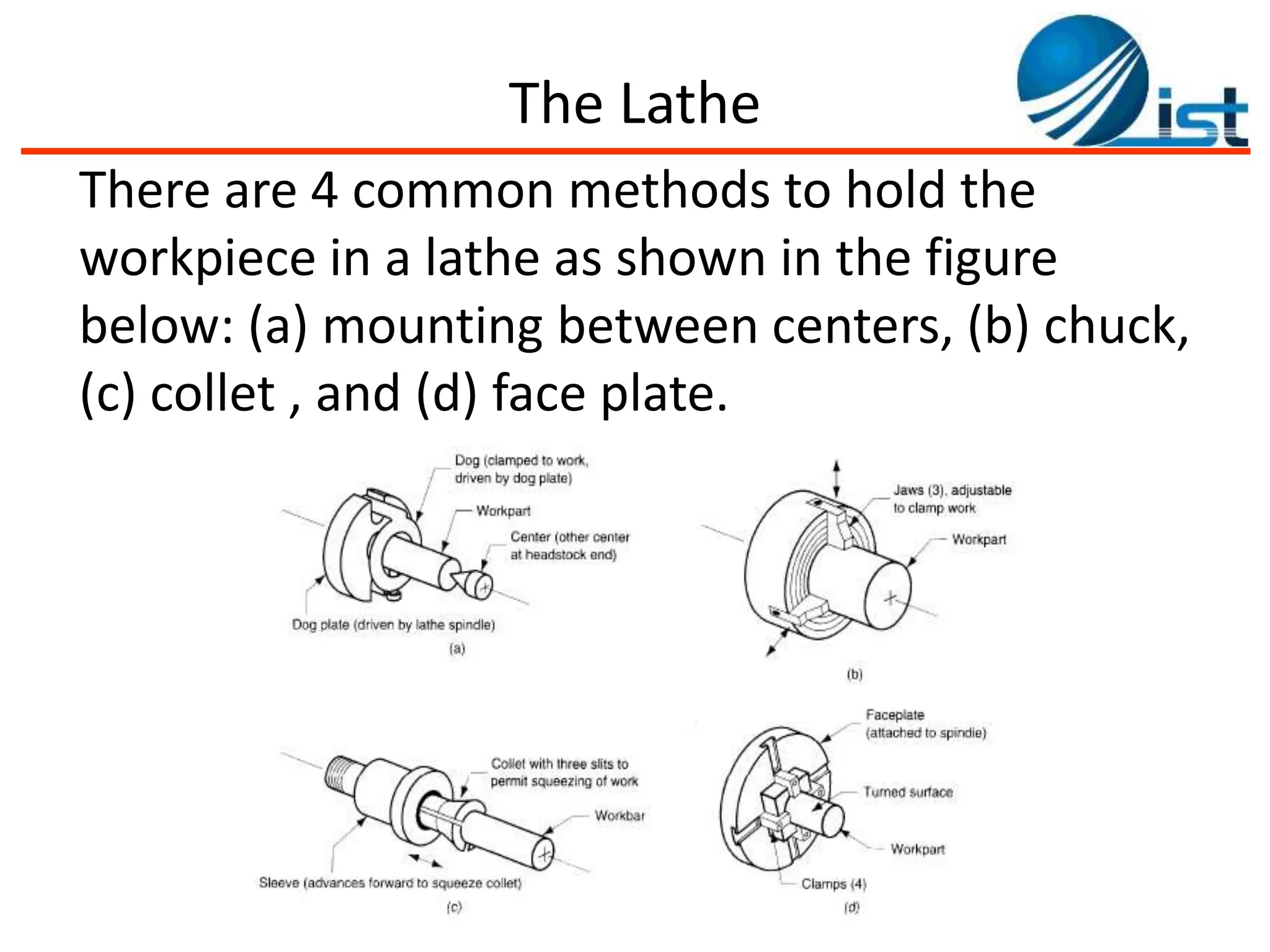 The Lathe

ist

There are 4 common methods to hold the workpiece in a lathe as shown in the figure below: (a) mounting between centers, (b) chuck, (c) collet , and (d) face plate.

Dog (clamped to work, driven by dog plate)

Workpart

Center (other center at headstock end)

Dog plate (driven by lathe spindle)

(a)

Jaws (3), adjustable to clamp work

Workpart

(b)

Collet with three slits to permit squeezing of work

Workbar

Sleeve (advances forward to squeeze collet)

(c)

Faceplate (attached to spindle)

Turned surface

Workpart

Clamps (4)

(d)