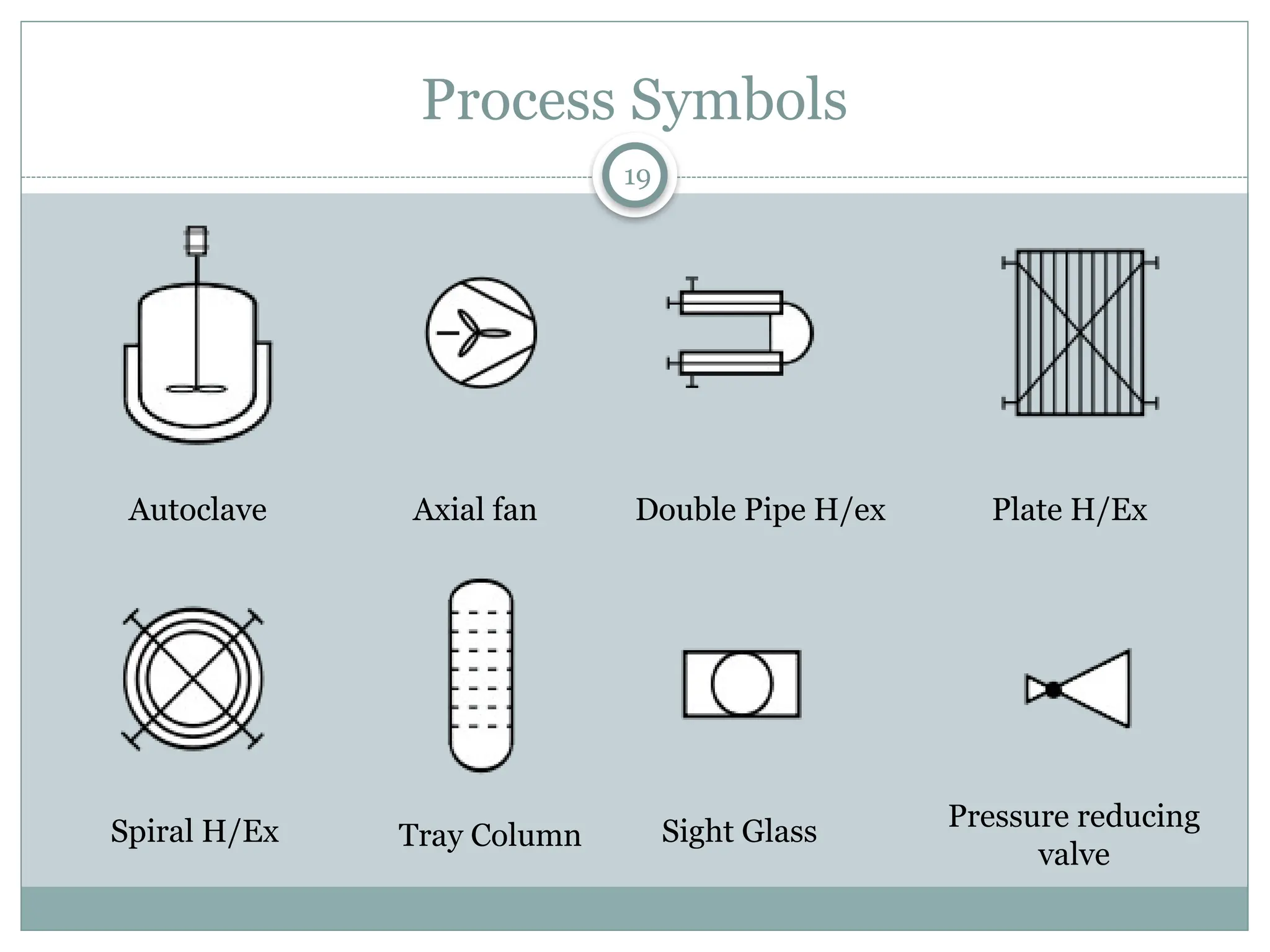 Process Symbols

19

Autoclave

Axial fan

Double Pipe H/ex

Plate H/Ex

Spiral H/Ex

Tray Column

Sight Glass

Pressure reducing valve