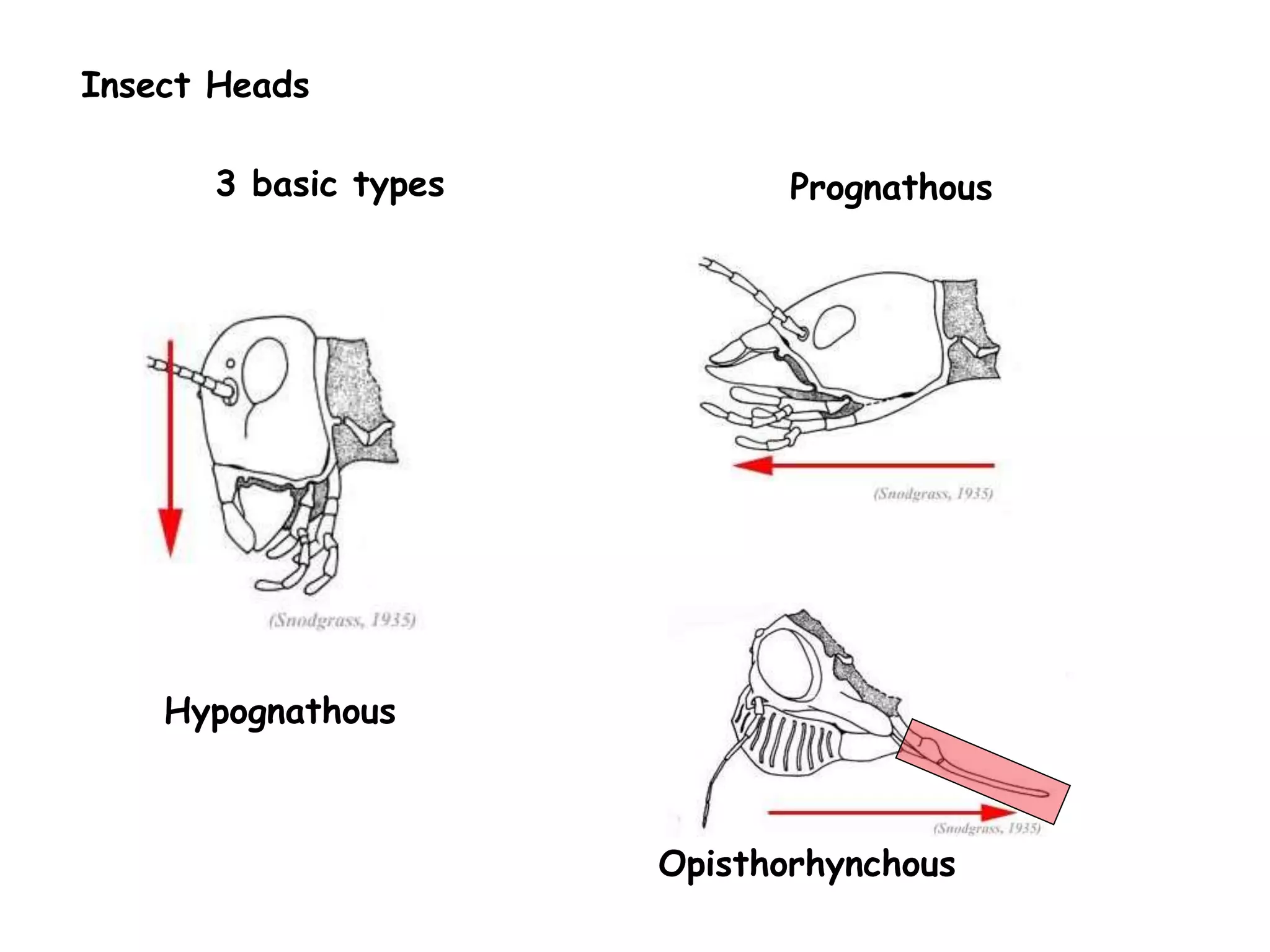 Insect Heads

3 basic types

Prognathous

(Snodgrass, 1935)

(Snodgrass, 1935)

Hypognathous

(Snodgrass, 1935)

Opisthorhynchous