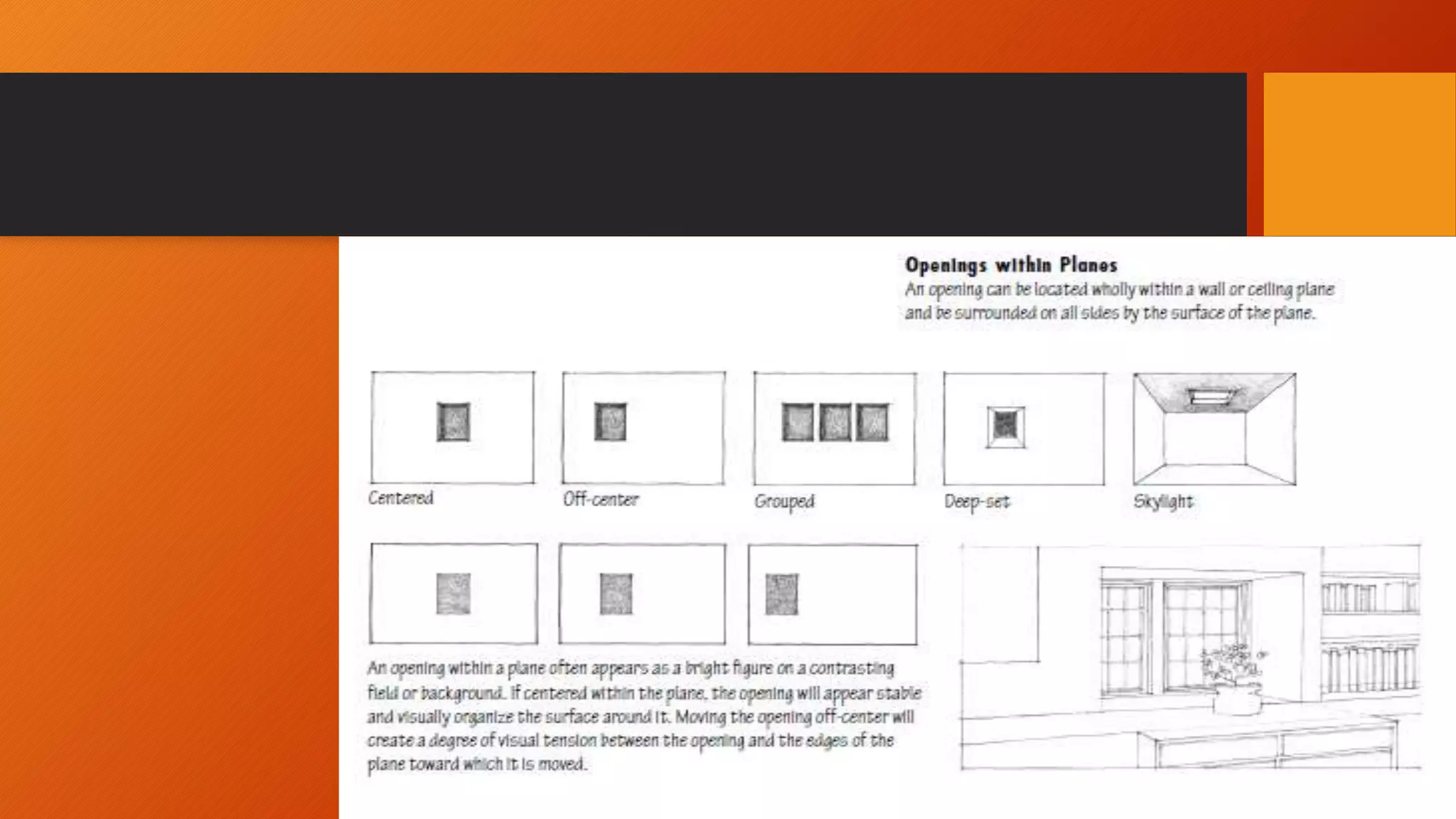 Openings within Planes
An opening can be located wholly within a wall or ceiling plane and be surrounded on all sides by the surface of the plane.

Centered

Off-center

Grouped

Deep-set

Skylight

An opening within a plane often appears as a bright figure on a contrasting field or background. If centered within the plane, the opening will appear stable and visually organize the surface around it. Moving the opening off-center will create a degree of visual tension between the opening and the edges of the plane toward which it is moved.