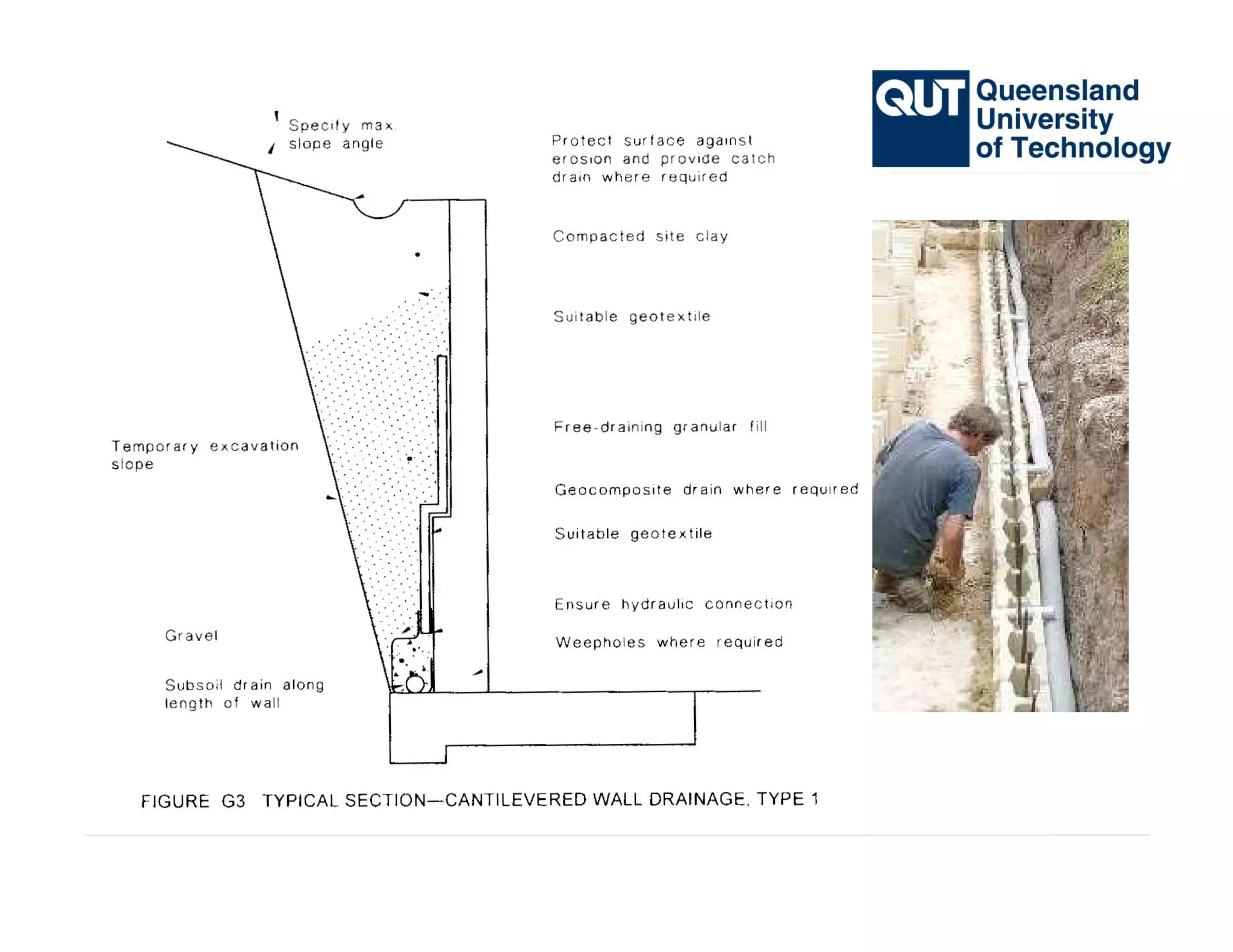 QUT Queensland University of Technology

Specify max. slope angle

Protect surface against erosion and provide catch drain where required

Compacted site clay

Suitable geotextile

Free-draining granular fill

Temporary excavation slope

Geocomposite drain where required

Suitable geotextile

Ensure hydraulic connection

Gravel

Weepholes where required

Subsoil drain along length of wall

FIGURE G3 TYPICAL SECTION—CANTILEVERED WALL DRAINAGE, TYPE 1