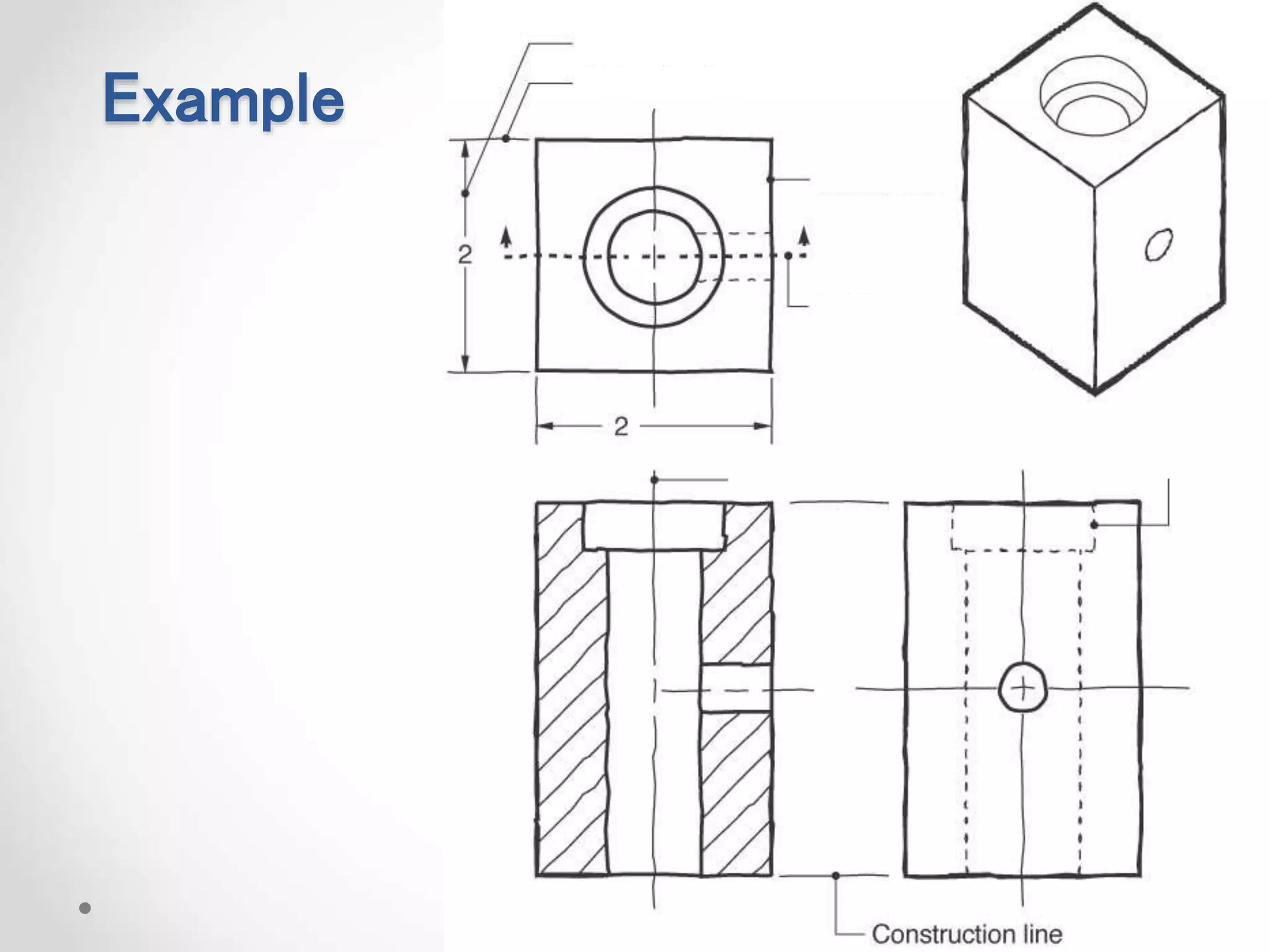 Example

2

2

Construction line