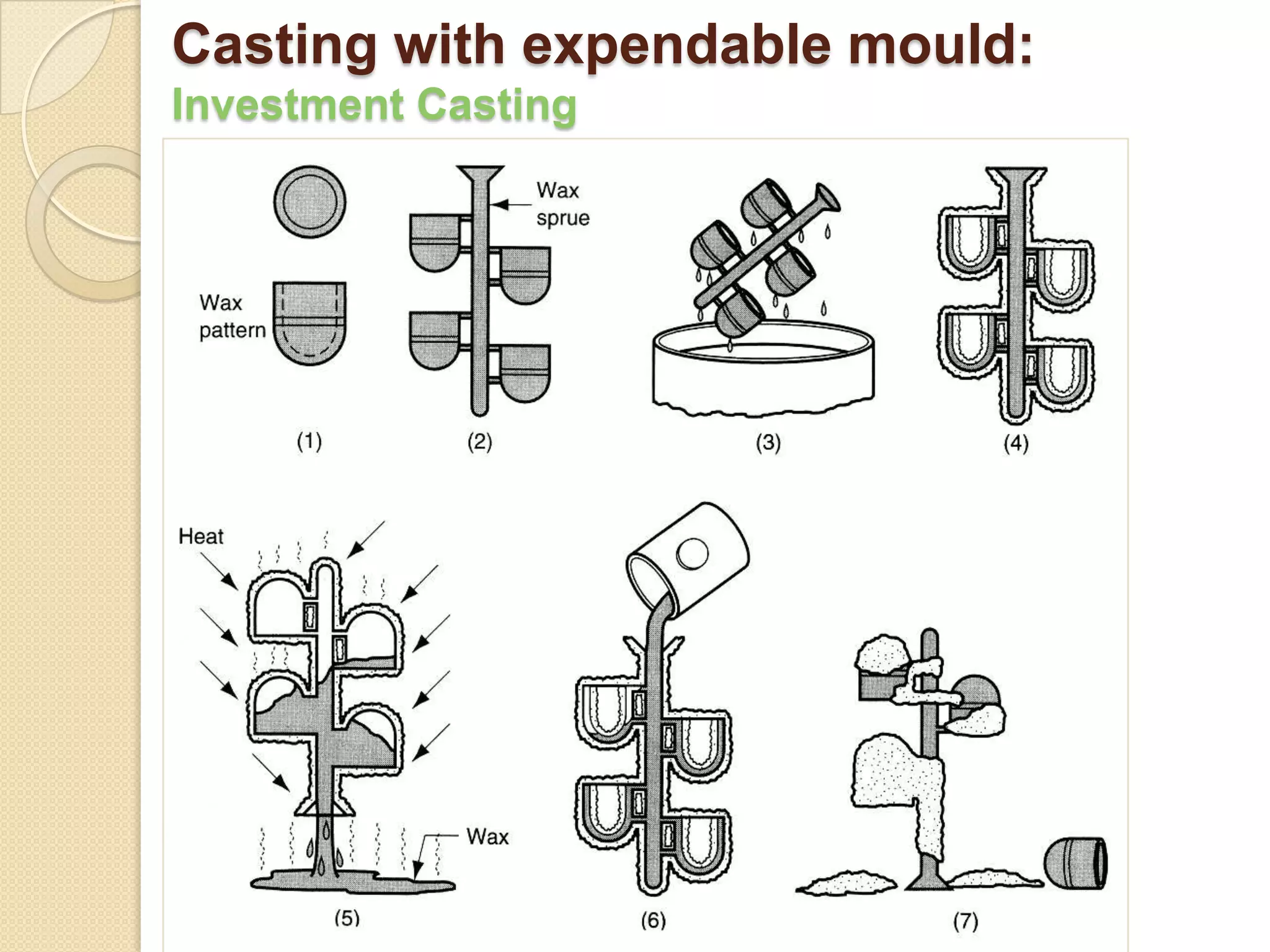 Casting with expendable mould:
Investment Casting

Wax pattern

Wax sprue

(1)

(2)

(3)

(4)

Heat

Wax

(5)

(6)

(7)