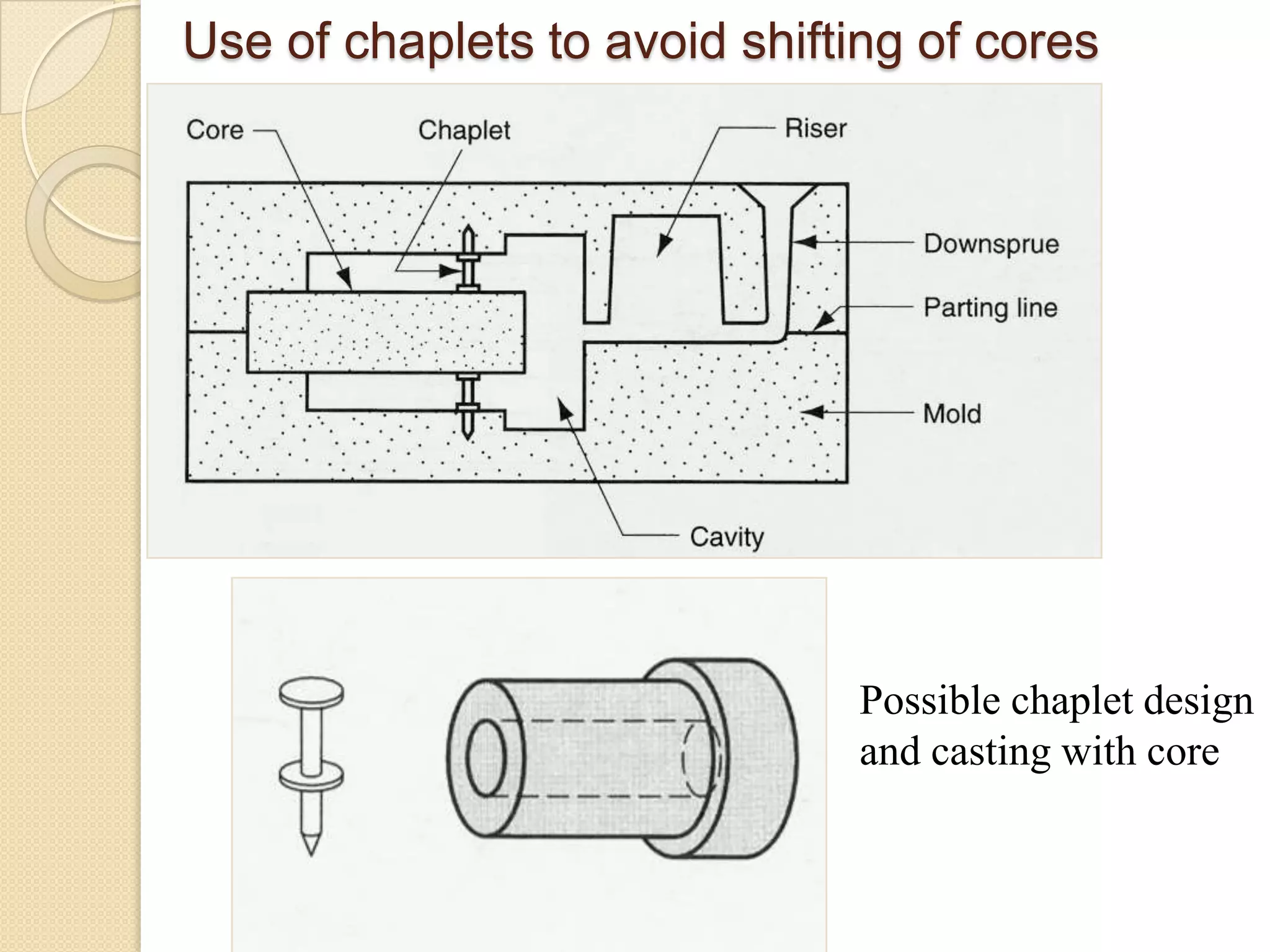 Use of chaplets to avoid shifting of cores

Core

Chaplet

Riser

Downsprue

Parting line

Mold

Cavity

Possible chaplet design and casting with core