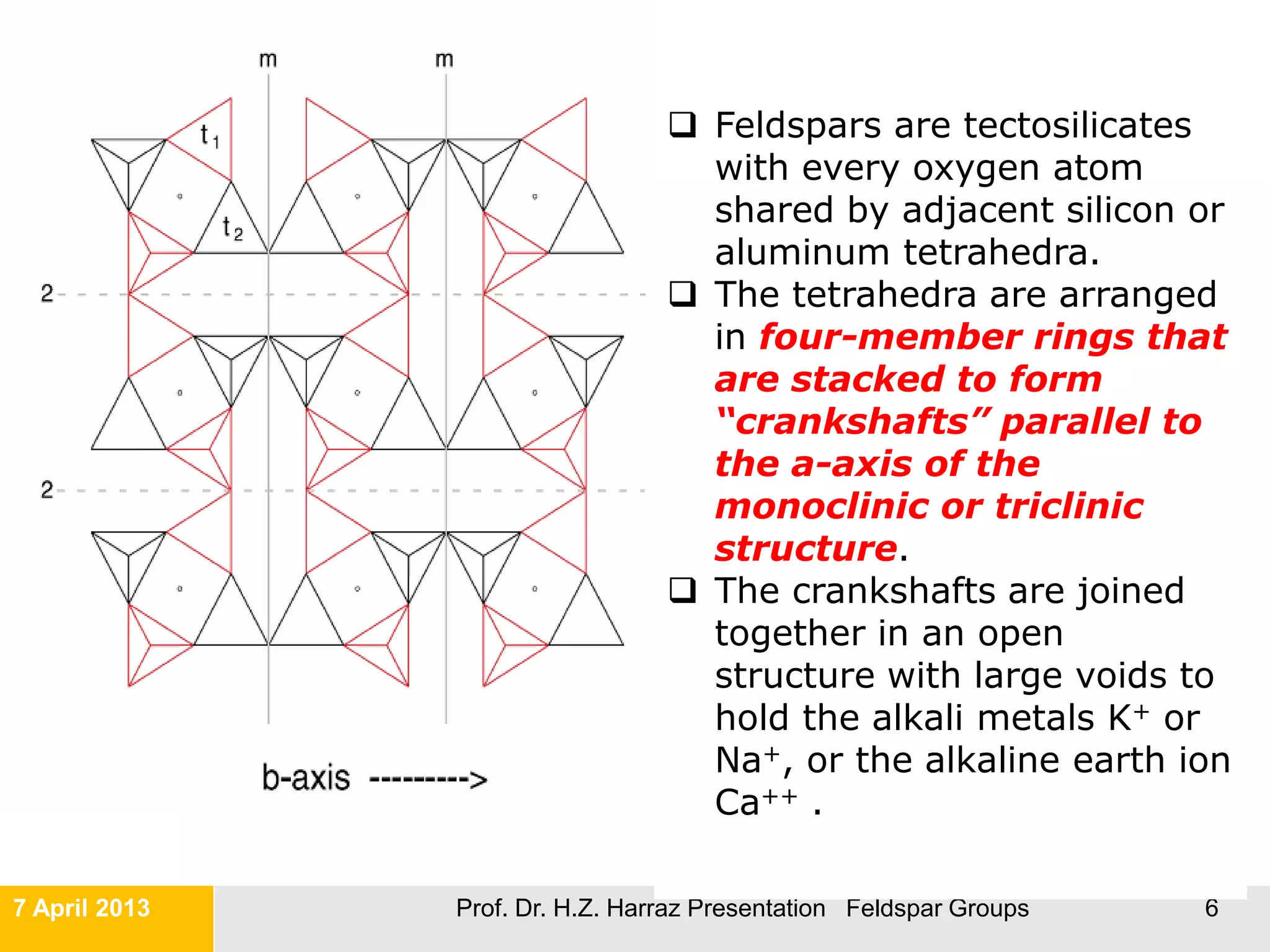 m m

$t_1$

$t_2$

2

2

b-axis --------->

❑ Feldspars are tectosilicates with every oxygen atom shared by adjacent silicon or aluminum tetrahedra.

❑ The tetrahedra are arranged in four-member rings that are stacked to form “crankshafts” parallel to the a-axis of the monoclinic or triclinic structure.

❑ The crankshafts are joined together in an open structure with large voids to hold the alkali metals $K^+$ or $Na^+$, or the alkaline earth ion $Ca^{++}$ .

7 April 2013

Prof. Dr. H.Z. Harraz Presentation Feldspar Groups

6