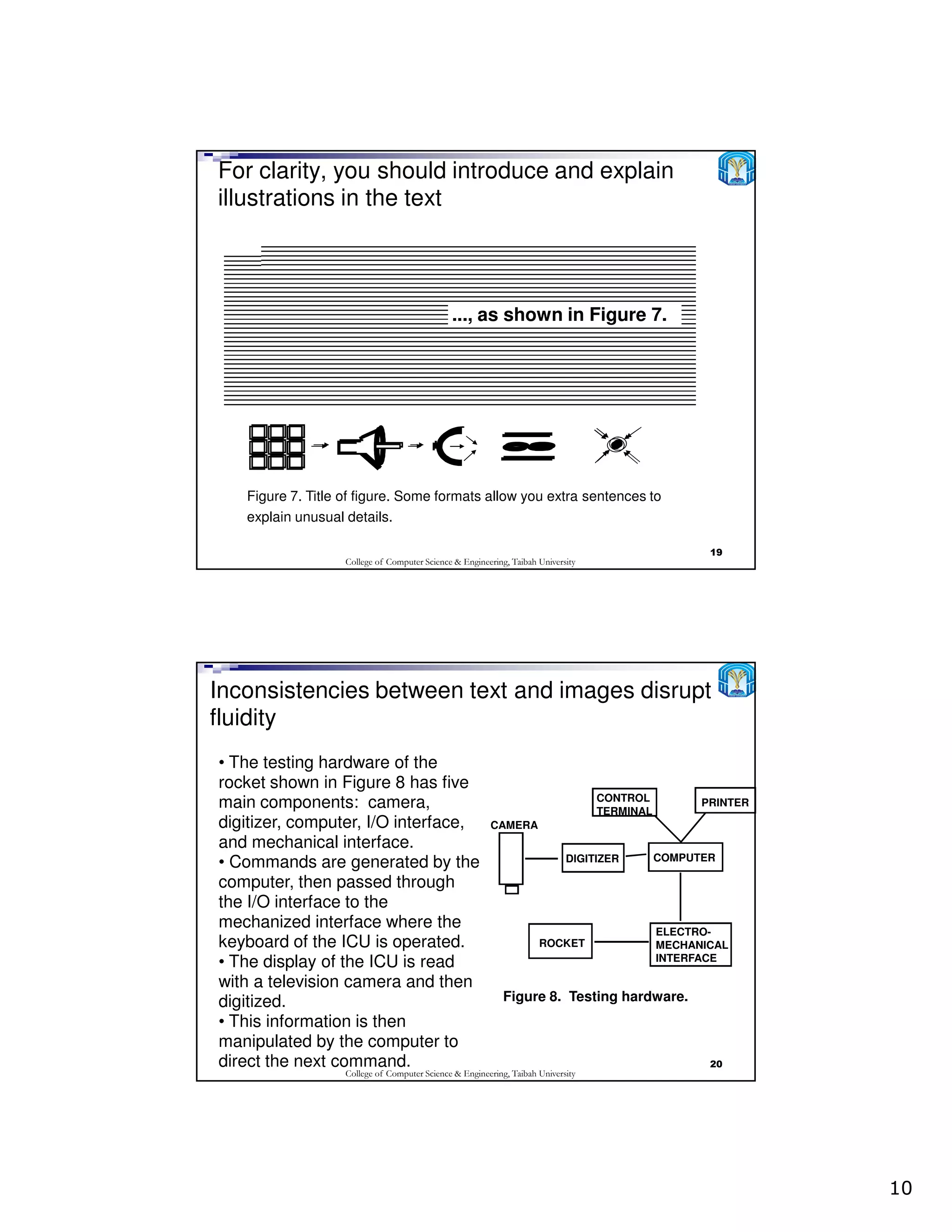 For clarity, you should introduce and explain illustrations in the text

..., as shown in Figure 7.

Figure 7. Title of figure. Some formats allow you extra sentences to explain unusual details.

19

College of Computer Science & Engineering, Taibah University

Inconsistencies between text and images disrupt fluidity

• The testing hardware of the rocket shown in Figure 8 has five main components: camera, digitizer, computer, I/O interface, and mechanical interface.
• Commands are generated by the computer, then passed through the I/O interface to the mechanized interface where the keyboard of the ICU is operated.
• The display of the ICU is read with a television camera and then digitized.
• This information is then manipulated by the computer to direct the next command.

CONTROL TERMINAL

PRINTER

CAMERA

DIGITIZER

COMPUTER

ROCKET

ELECTRO-MECHANICAL INTERFACE

Figure 8. Testing hardware.

20

College of Computer Science & Engineering, Taibah University

10