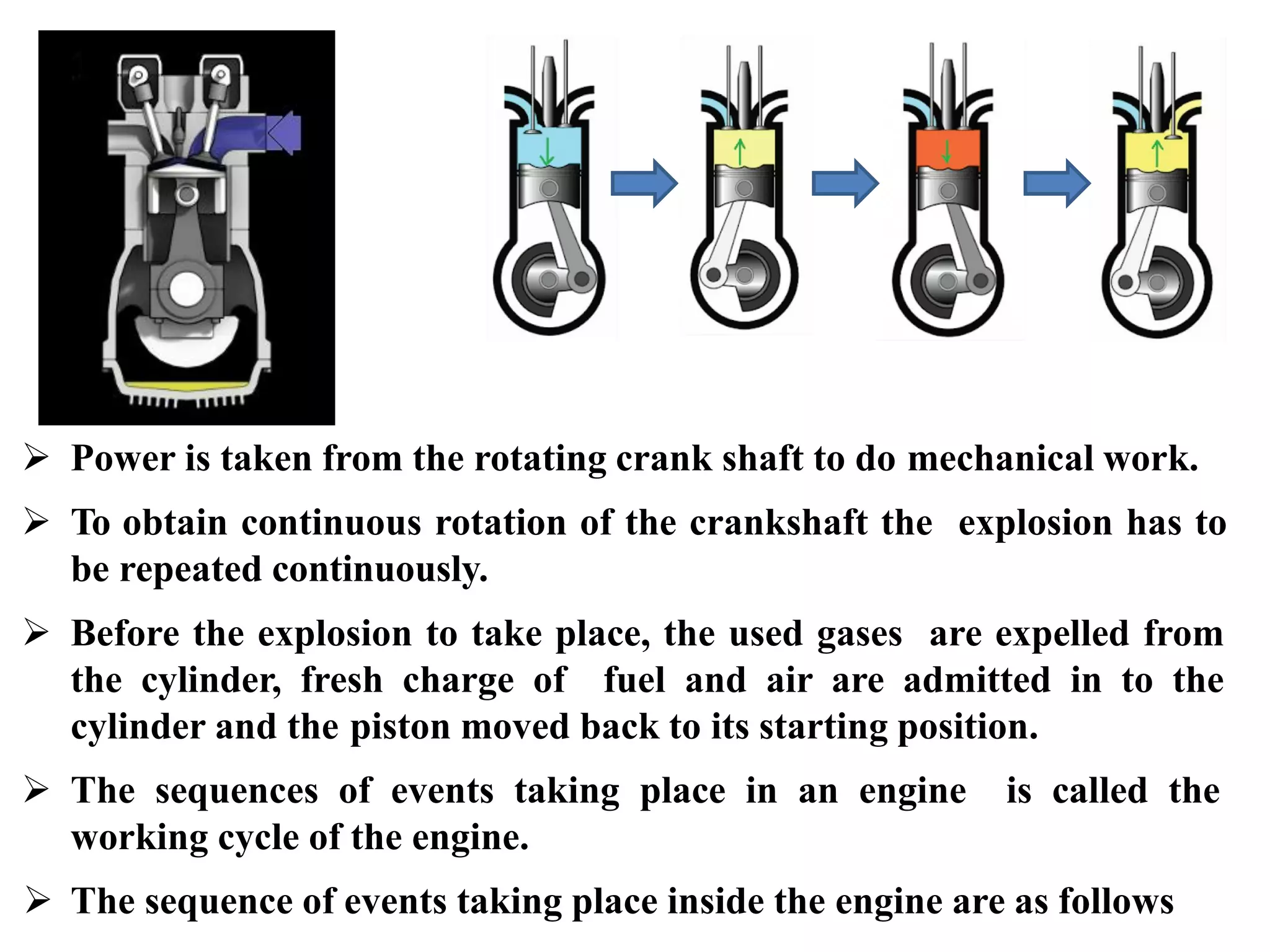 ➢ Power is taken from the rotating crank shaft to do mechanical work.

➢ To obtain continuous rotation of the crankshaft the explosion has to be repeated continuously.

➢ Before the explosion to take place, the used gases are expelled from the cylinder, fresh charge of fuel and air are admitted in to the cylinder and the piston moved back to its starting position.

➢ The sequences of events taking place in an engine is called the working cycle of the engine.

➢ The sequence of events taking place inside the engine are as follows