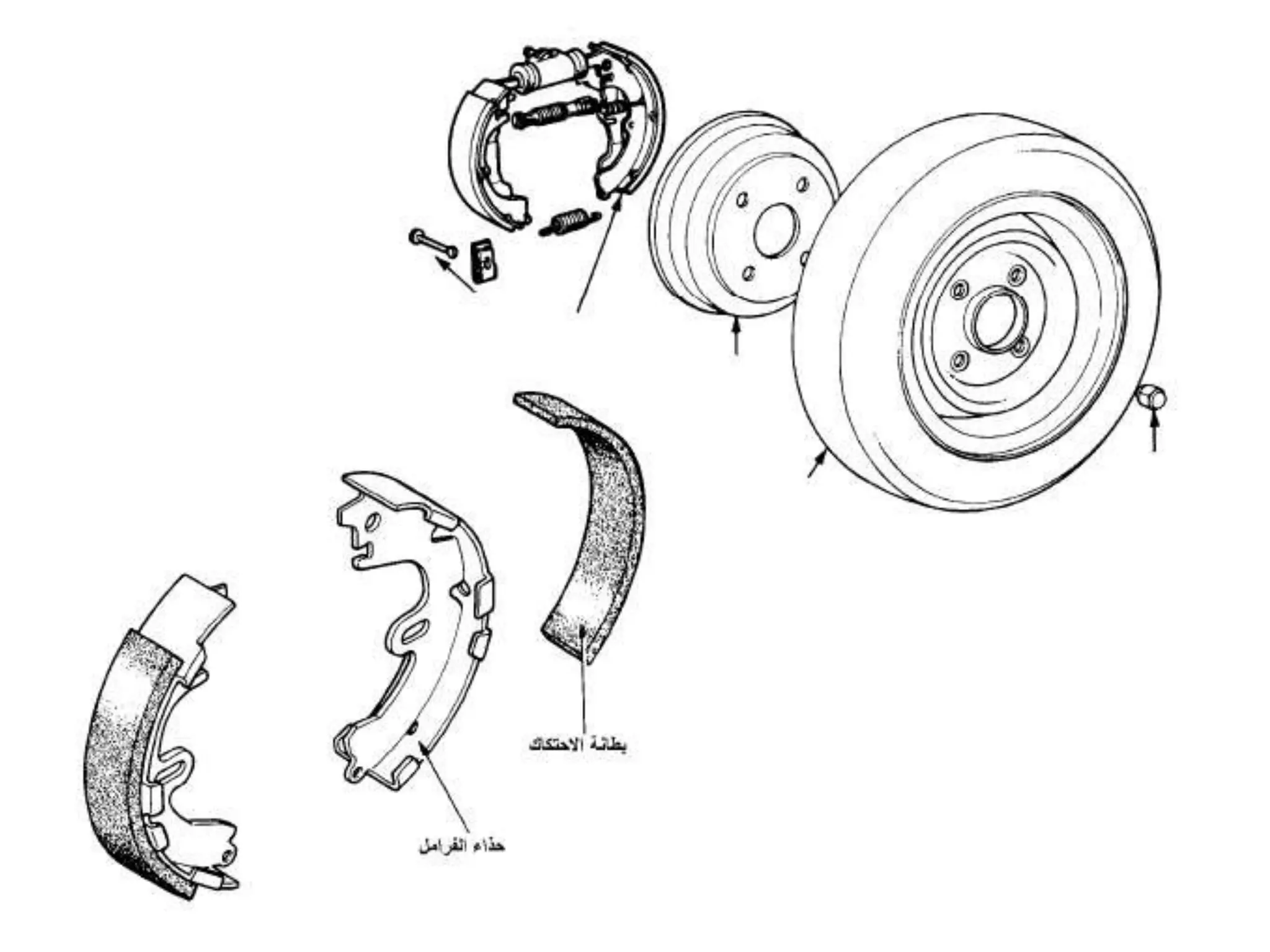 بطانة الاحتكاك

حذاء الفرامل