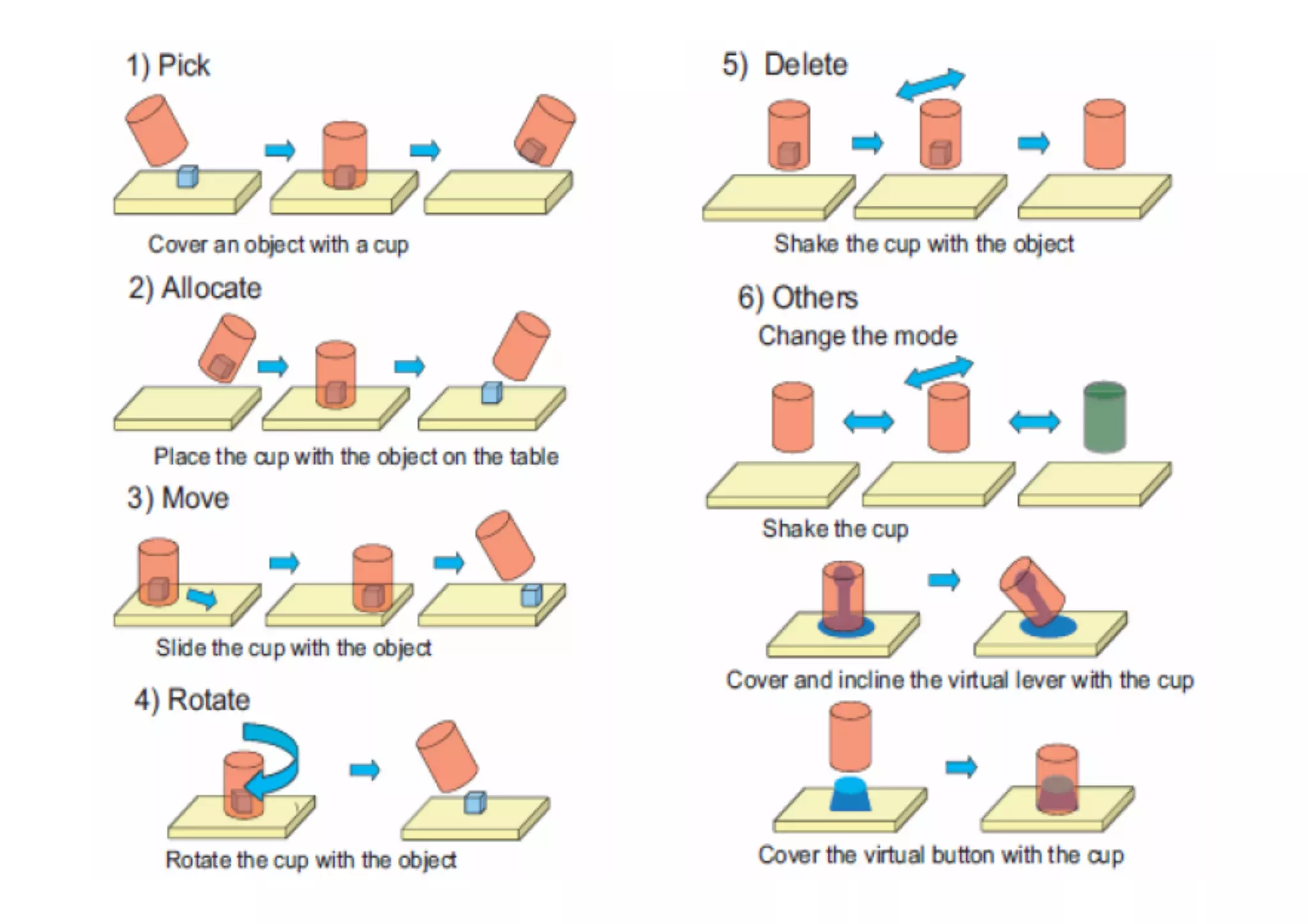 1) Pick

Cover an object with a cup

2) Allocate

Place the cup with the object on the table

3) Move

Slide the cup with the object

4) Rotate

Rotate the cup with the object

5) Delete

Shake the cup with the object

6) Others

Change the mode

Shake the cup

Cover and incline the virtual lever with the cup

Cover the virtual button with the cup