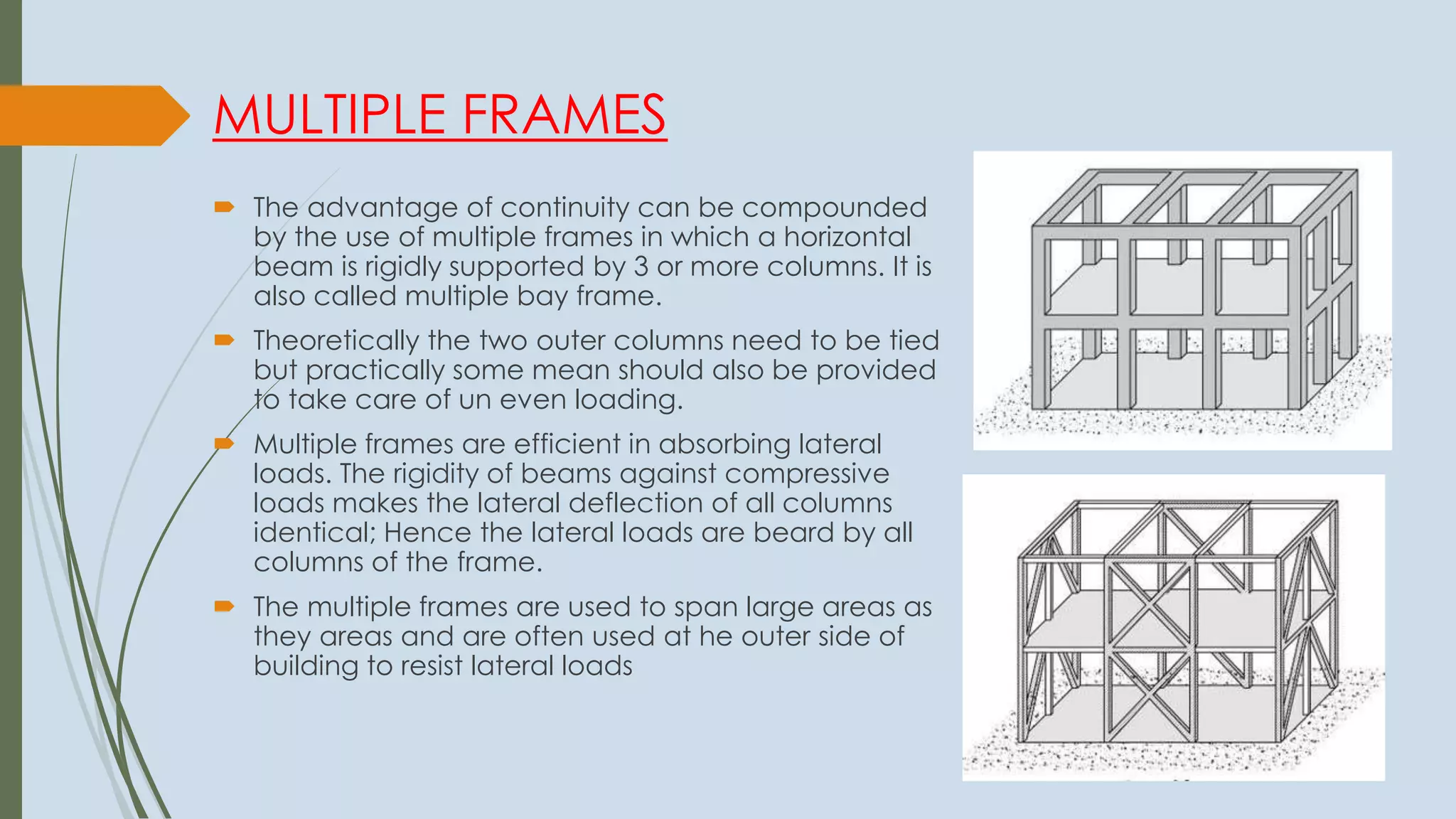 MULTIPLE FRAMES

The advantage of continuity can be compounded by the use of multiple frames in which a horizontal beam is rigidly supported by 3 or more columns. It is also called multiple bay frame.

Theoretically the two outer columns need to be tied but practically some mean should also be provided to take care of un even loading.

Multiple frames are efficient in absorbing lateral loads. The rigidity of beams against compressive loads makes the lateral deflection of all columns identical; Hence the lateral loads are beard by all columns of the frame.

The multiple frames are used to span large areas as they areas and are often used at he outer side of building to resist lateral loads