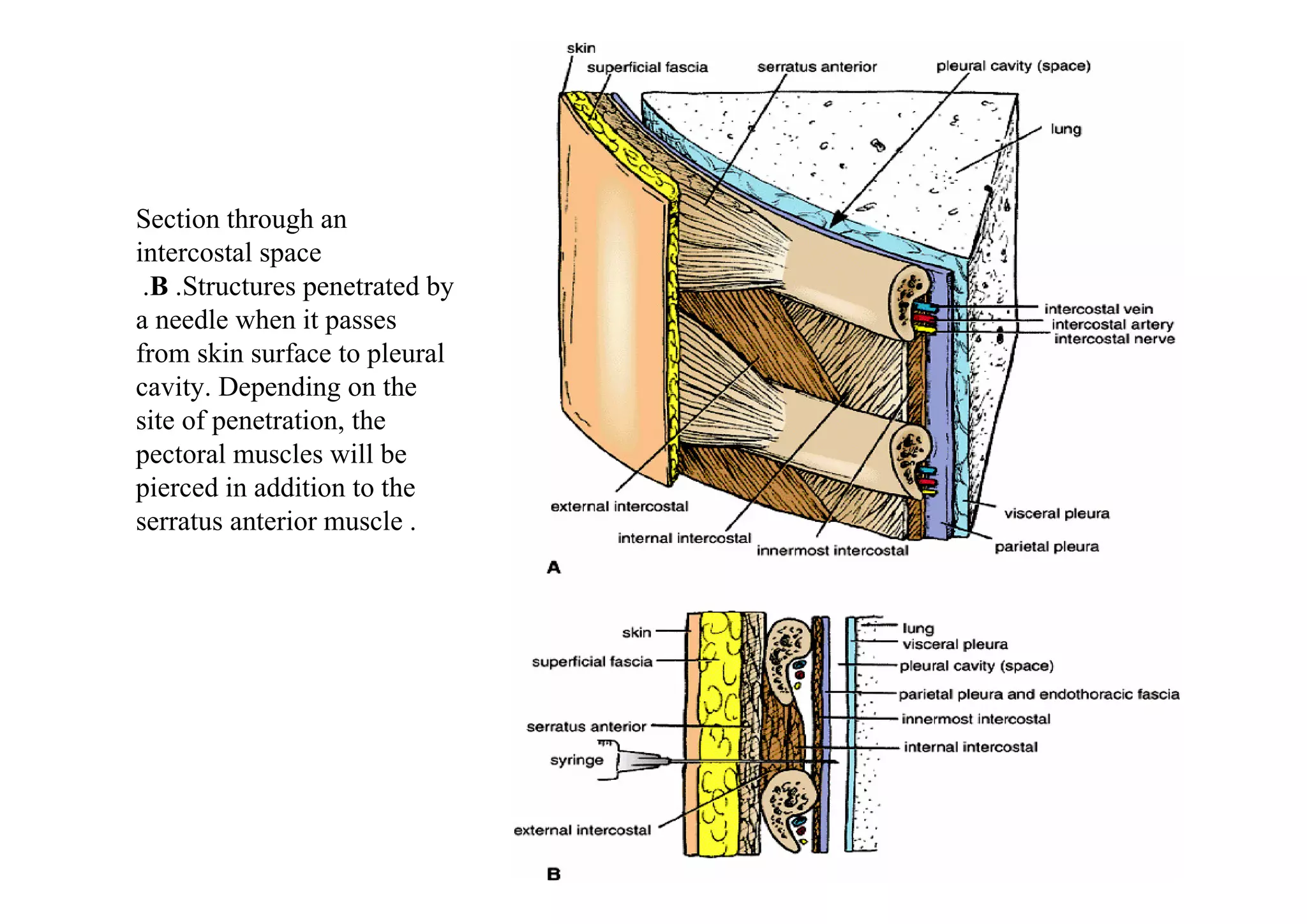 Section through an intercostal space
.B .Structures penetrated by a needle when it passes from skin surface to pleural cavity. Depending on the site of penetration, the pectoral muscles will be pierced in addition to the serratus anterior muscle .

skin
superficial fascia
serratus anterior
pleural cavity (space)
lung
intercostal vein
intercostal artery
intercostal nerve
external intercostal
internal intercostal
innermost intercostal
visceral pleura
parietal pleura
A

skin
superficial fascia
serratus anterior
syringe
external intercostal
lung
visceral pleura
pleural cavity (space)
parietal pleura and endothoracic fascia
innermost intercostal
internal intercostal
B