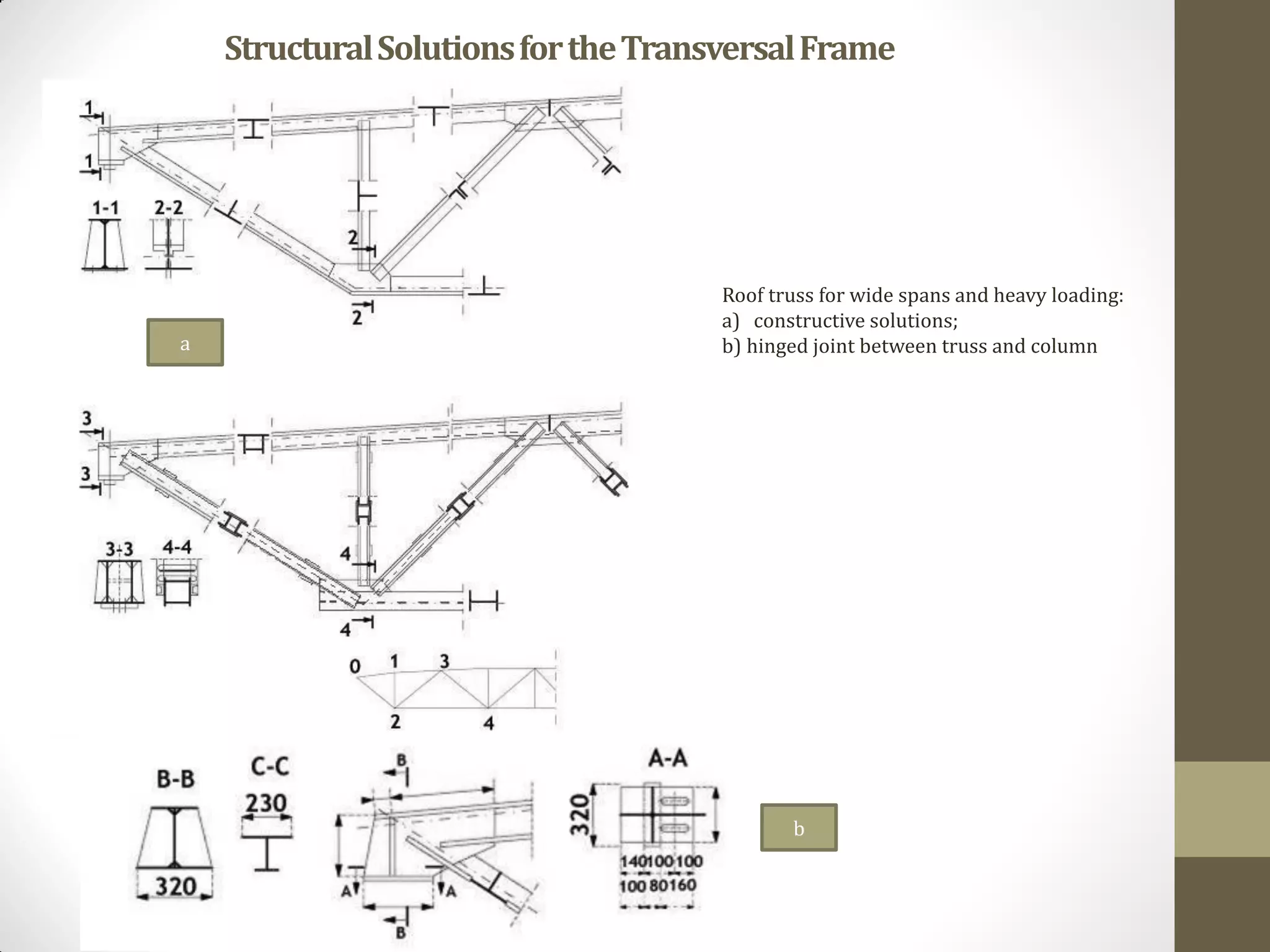 Structural Solutions for the Transversal Frame

1
1
1-1
2-2
2
2

a

Roof truss for wide spans and heavy loading:
a) constructive solutions;
b) hinged joint between truss and column

3
3
3-3
4-4
4
4

0 1 3
2 4

B-B
320
C-C
230
B
A
A
B
A-A
320
140 100 100
100 80 160

b