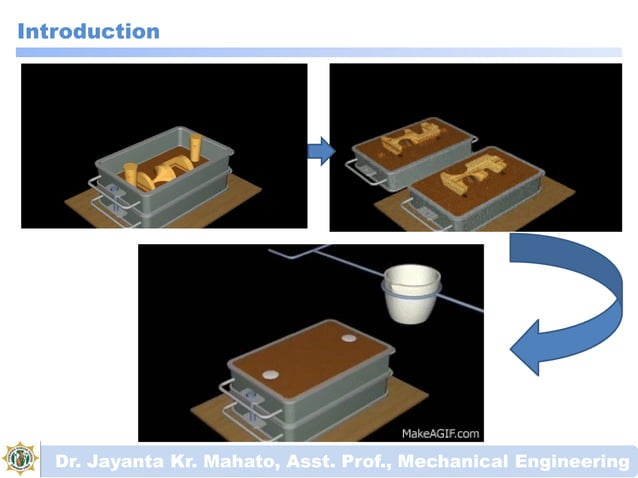 Introduction

MakeAGIF.com

Dr. Jayanta Kr. Mahato, Asst. Prof., Mechanical Engineering