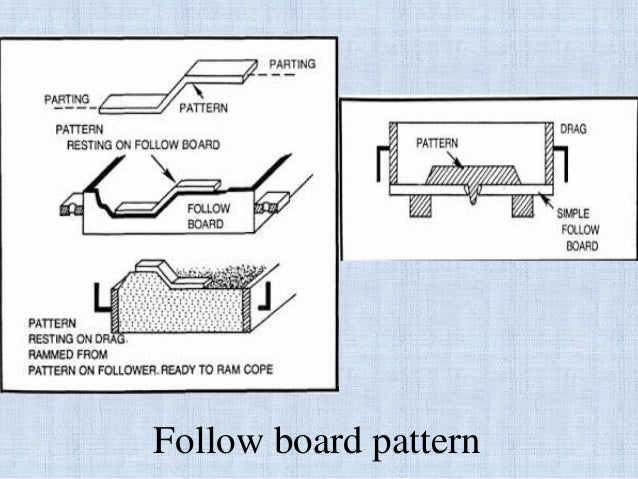 PARTING
PARTING
PATTERN
PATTERN
RESTING ON FOLLOW BOARD
FOLLOW
BOARD
PATTERN
RESTING ON DRAG.
RAMMED FROM
PATTERN ON FOLLOWER. READY TO RAM COPE

DRAG
PATTERN
SIMPLE
FOLLOW
BOARD

Follow board pattern