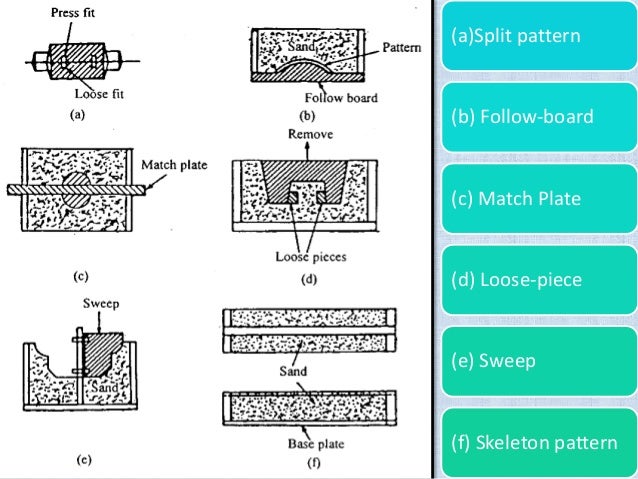 Press fit

Loose fit

(a)

Sand

Pattern

Follow board

(b)

Match plate

(c)

Remove

Loose pieces

(d)

Sweep

Sand

(e)

Sand

Base plate

(f)

(a)Split pattern

(b) Follow-board

(c) Match Plate

(d) Loose-piece

(e) Sweep

(f) Skeleton pattern