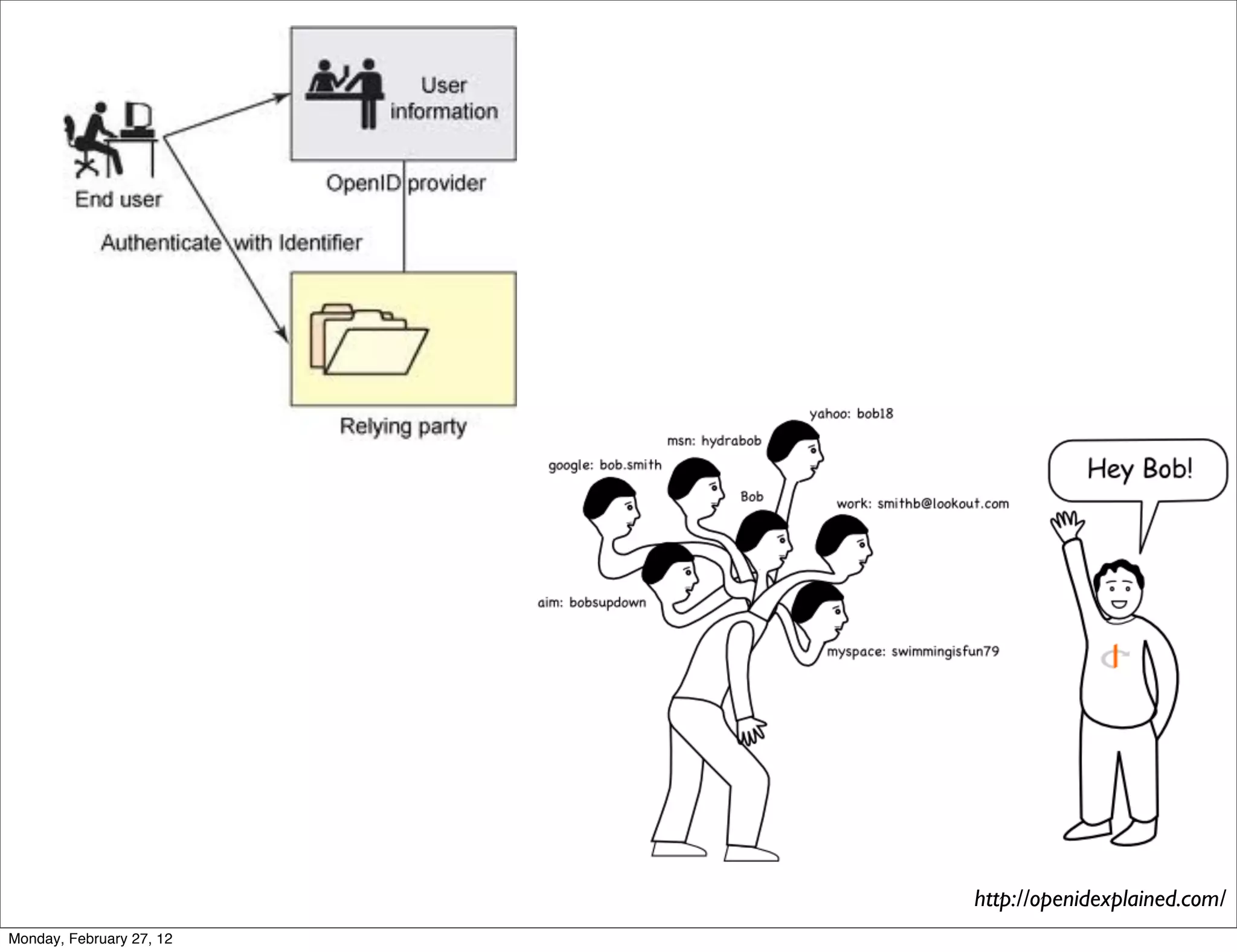 User information

End user

OpenID provider

Authenticate with Identifier

Relying party

yahoo: bob18

msn: hydrabob

google: bob.smith

Bob

work: smithb@lookout.com

aim: bobsupdown

myspace: swimmingisfun79

Hey Bob!

http://openidexplained.com/

Monday, February 27, 12