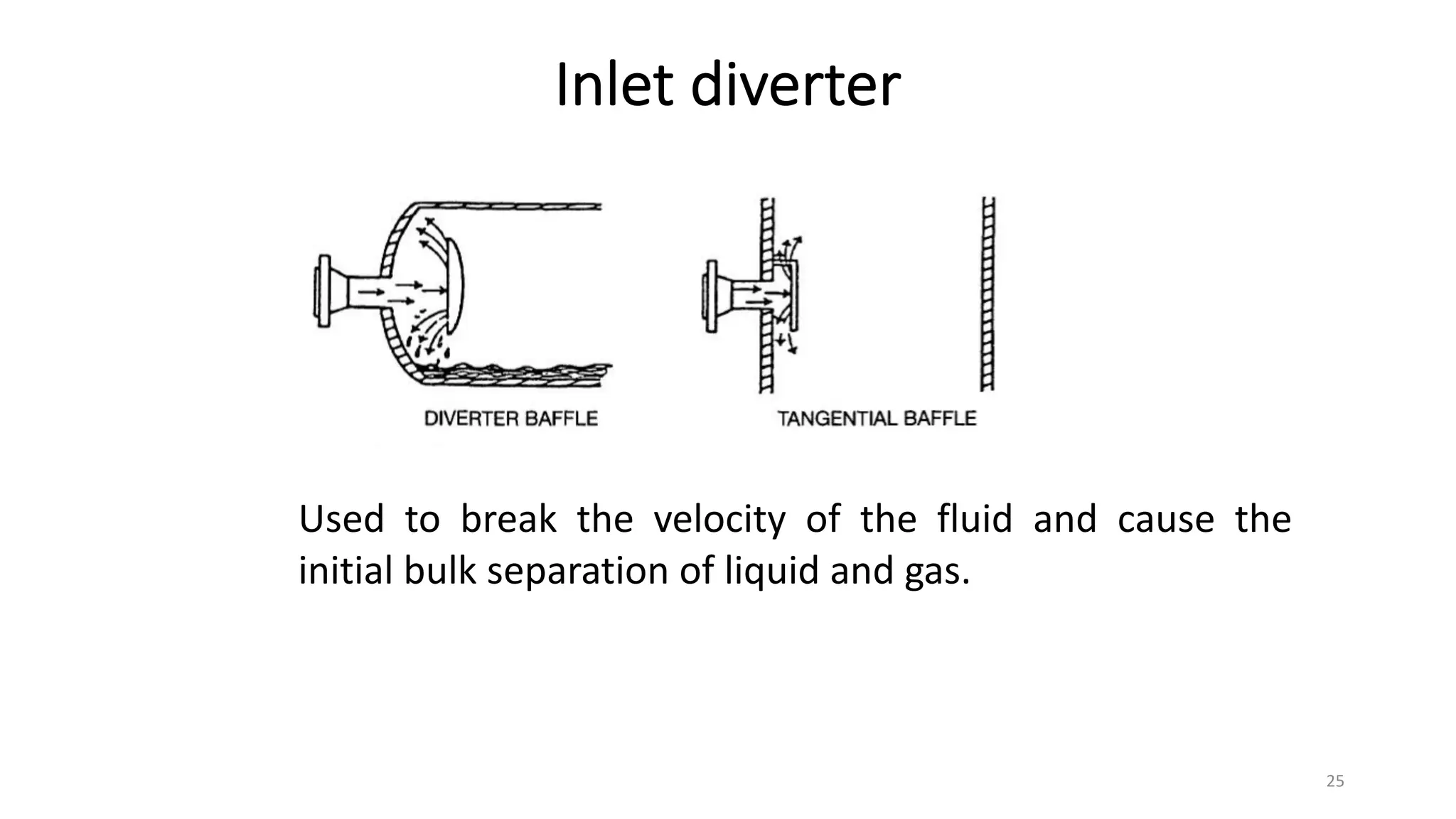 Inlet diverter

DIVERTER BAFFLE

TANGENTIAL BAFFLE

Used to break the velocity of the fluid and cause the initial bulk separation of liquid and gas.

25