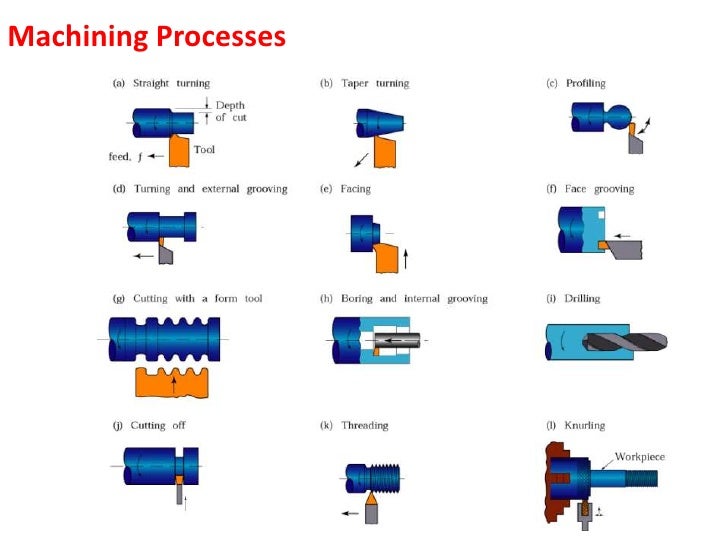 Machining Processes

(a) Straight turning

Depth of cut

Tool

feed, $f$

(b) Taper turning

(c) Profiling

(d) Turning and external grooving

(e) Facing

(f) Face grooving

(g) Cutting with a form tool

(h) Boring and internal grooving

(i) Drilling

(j) Cutting off

(k) Threading

(l) Knurling

Workpiece