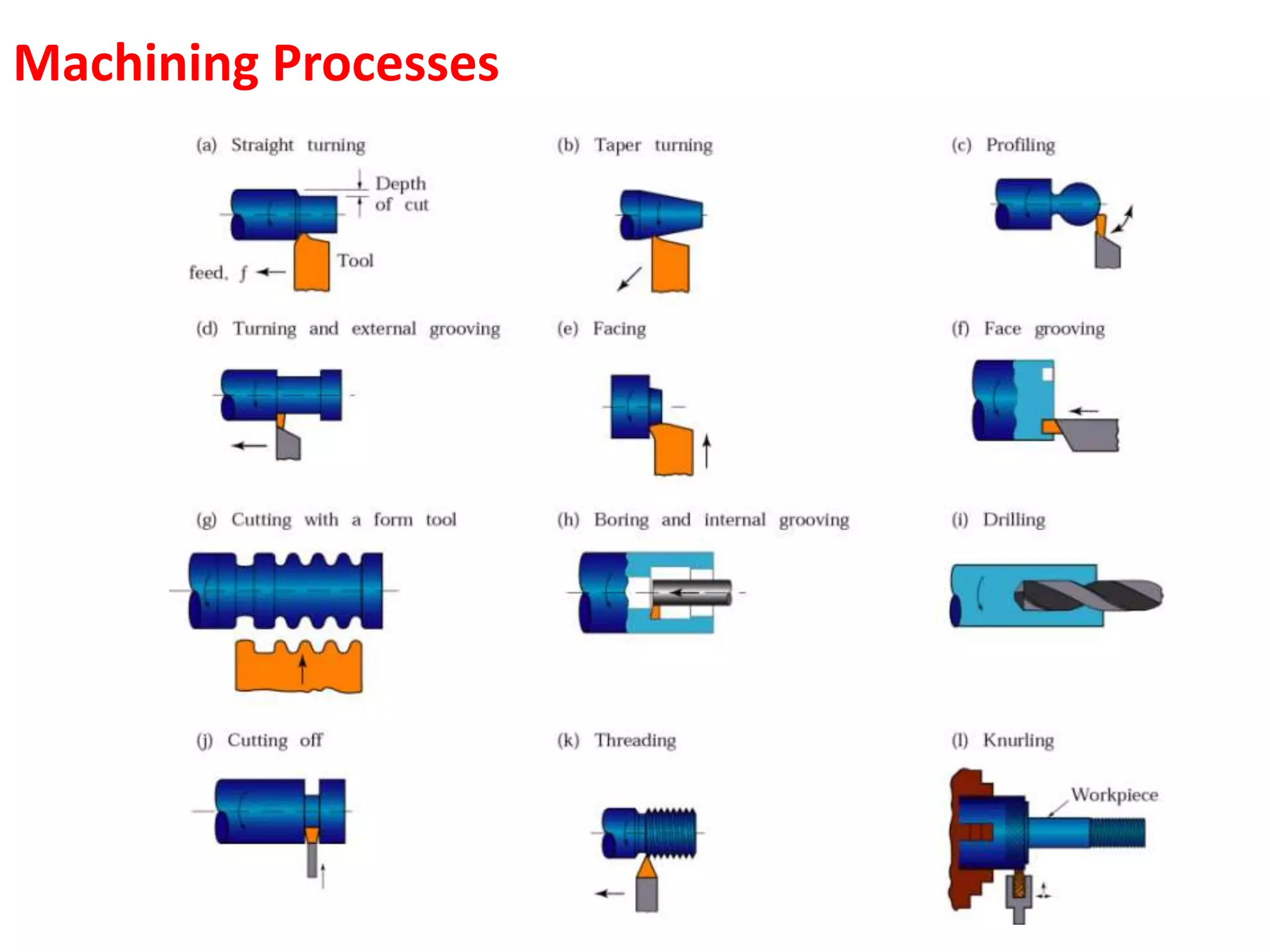 Machining Processes

(a) Straight turning

Depth of cut

Tool

feed, $f$

(b) Taper turning

(c) Profiling

(d) Turning and external grooving

(e) Facing

(f) Face grooving

(g) Cutting with a form tool

(h) Boring and internal grooving

(i) Drilling

(j) Cutting off

(k) Threading

(l) Knurling

Workpiece