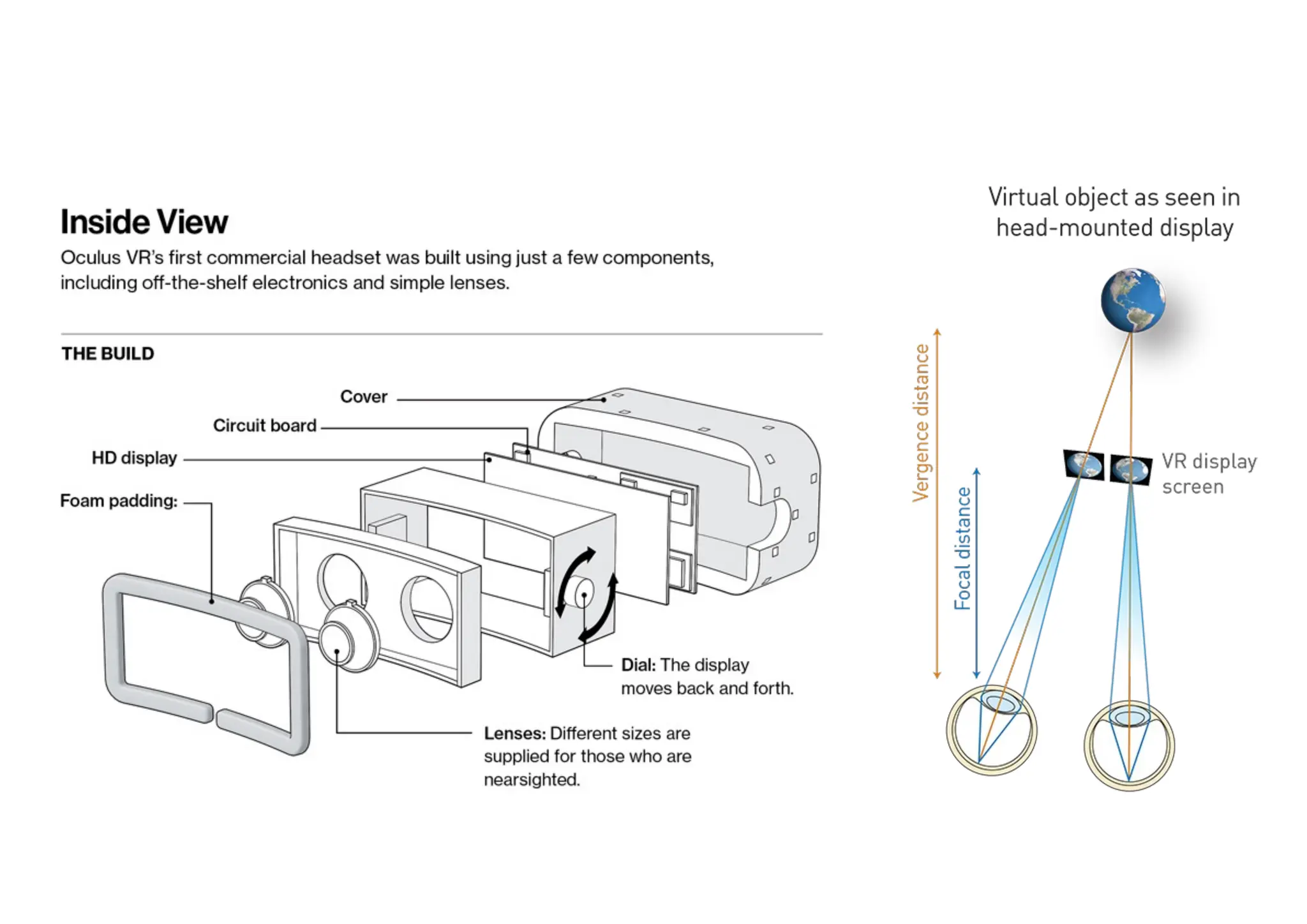 Inside View
Oculus VR's first commercial headset was built using just a few components, including off-the-shelf electronics and simple lenses.

THE BUILD

Cover
Circuit board
HD display
Foam padding:

Dial: The display moves back and forth.

Lenses: Different sizes are supplied for those who are nearsighted.

Virtual object as seen in head-mounted display

Vergence distance
Focal distance
VR display screen