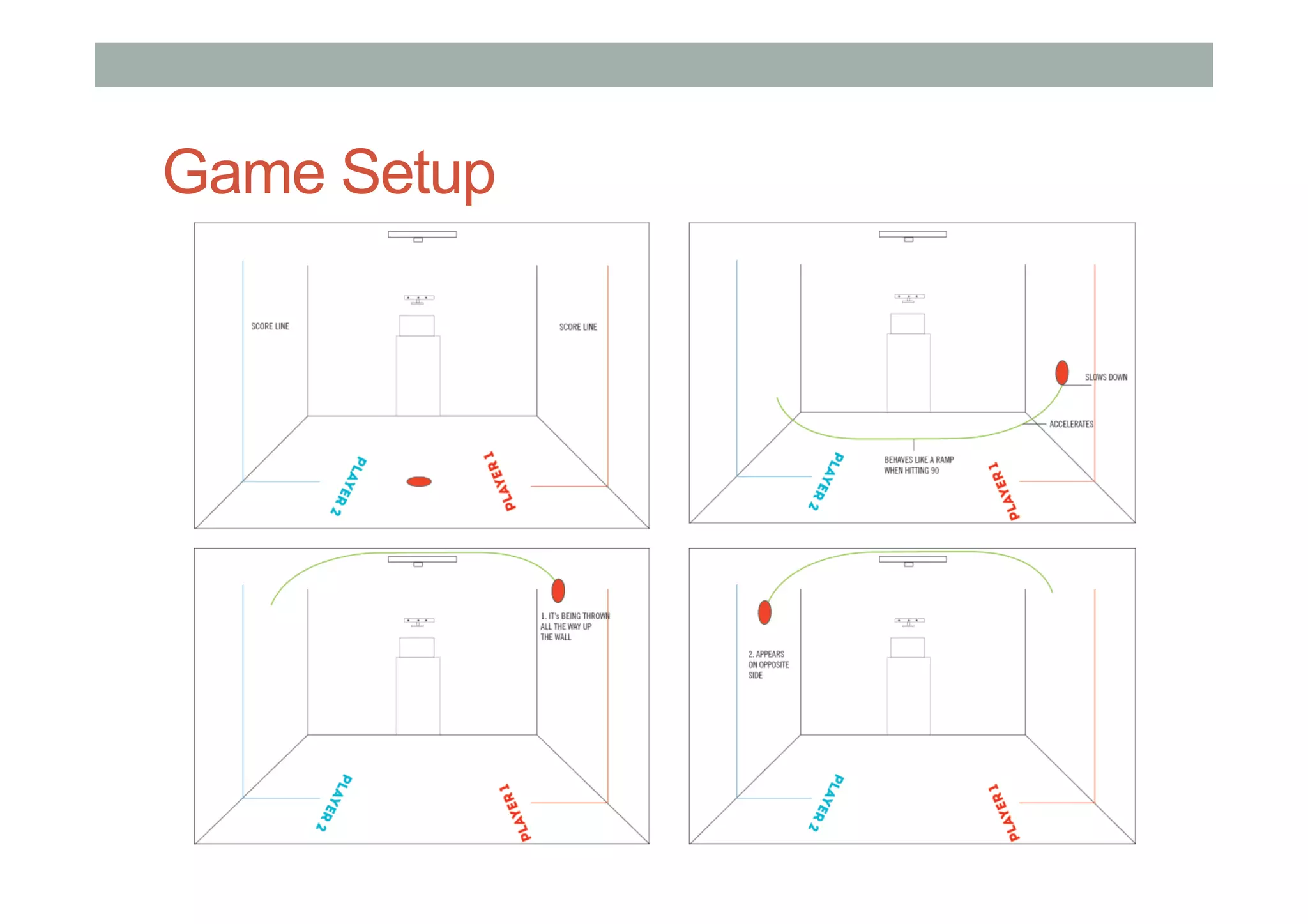 Game Setup

SCORE LINE

SCORE LINE

PLAYER 2

PLAYER 1

SLOWS DOWN

ACCELERATES

BEHAVES LIKE A RAMP WHEN HITTING 90

PLAYER 2

PLAYER 1

1. IT's BEING THROWN ALL THE WAY UP THE WALL

PLAYER 2

PLAYER 1

2. APPEARS ON OPPOSITE SIDE

PLAYER 2

PLAYER 1