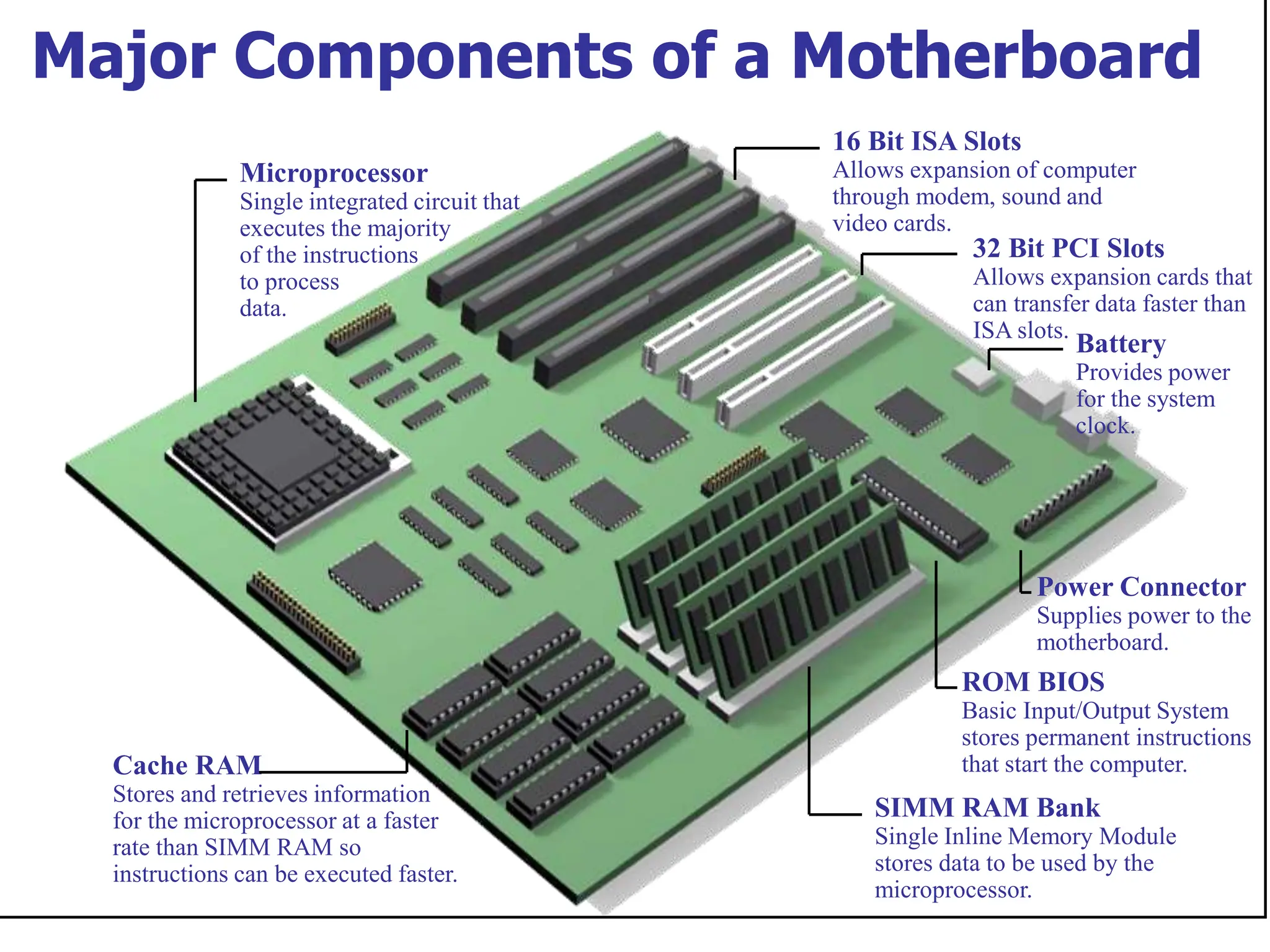 Major Components of a Motherboard

Microprocessor
Single integrated circuit that executes the majority of the instructions to process data.

16 Bit ISA Slots
Allows expansion of computer through modem, sound and video cards.

32 Bit PCI Slots
Allows expansion cards that can transfer data faster than ISA slots.

Battery
Provides power for the system clock.

Power Connector
Supplies power to the motherboard.

ROM BIOS
Basic Input/Output System stores permanent instructions that start the computer.

SIMM RAM Bank
Single Inline Memory Module stores data to be used by the microprocessor.

Cache RAM
Stores and retrieves information for the microprocessor at a faster rate than SIMM RAM so instructions can be executed faster.