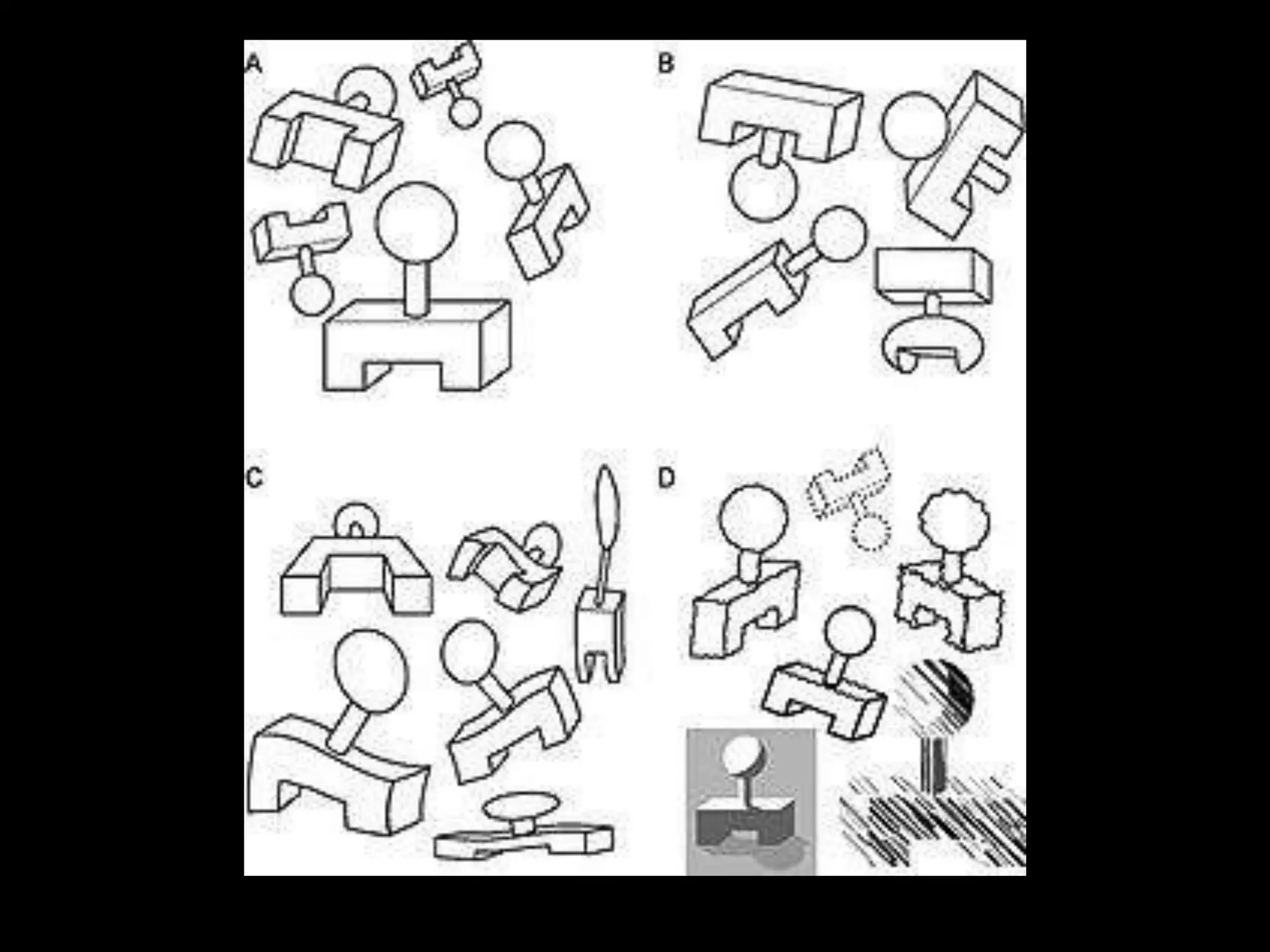 A

B

C

D