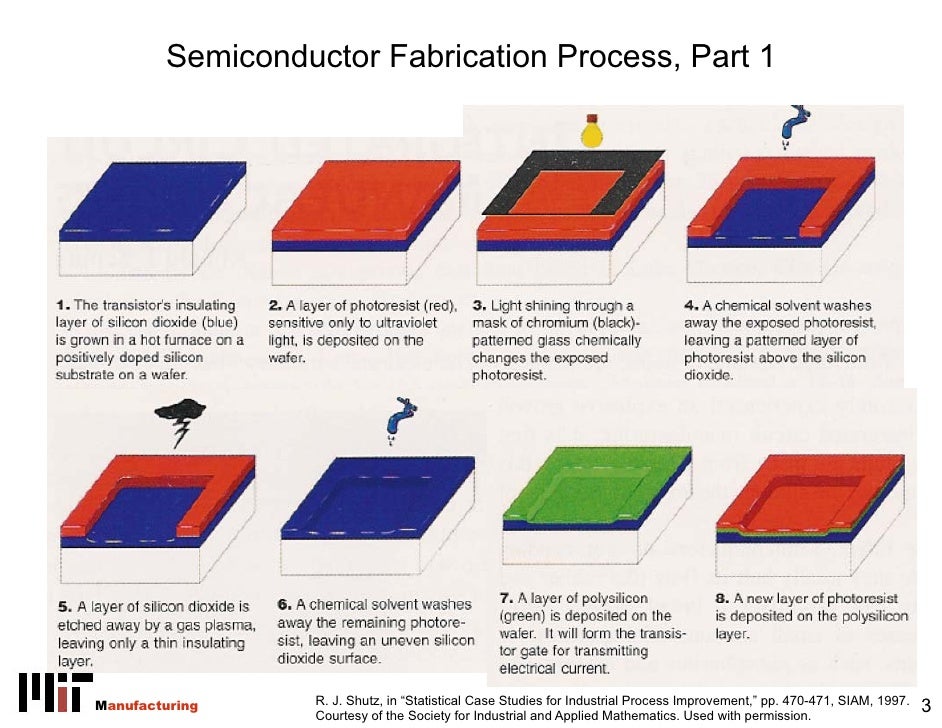 Semiconductor Fabrication Process, Part 1

1. The transistor's insulating layer of silicon dioxide (blue) is grown in a hot furnace on a positively doped silicon substrate on a wafer.

2. A layer of photoresist (red), sensitive only to ultraviolet light, is deposited on the wafer.

3. Light shining through a mask of chromium (black)-patterned glass chemically changes the exposed photoresist.

4. A chemical solvent washes away the exposed photoresist, leaving a patterned layer of photoresist above the silicon dioxide.

5. A layer of silicon dioxide is etched away by a gas plasma, leaving only a thin insulating layer.

6. A chemical solvent washes away the remaining photoresist, leaving an uneven silicon dioxide surface.

7. A layer of polysilicon (green) is deposited on the wafer. It will form the transistor gate for transmitting electrical current.

8. A new layer of photoresist is deposited on the polysilicon layer.

MIT Manufacturing

R. J. Shutz, in "Statistical Case Studies for Industrial Process Improvement," pp. 470-471, SIAM, 1997. Courtesy of the Society for Industrial and Applied Mathematics. Used with permission.

3