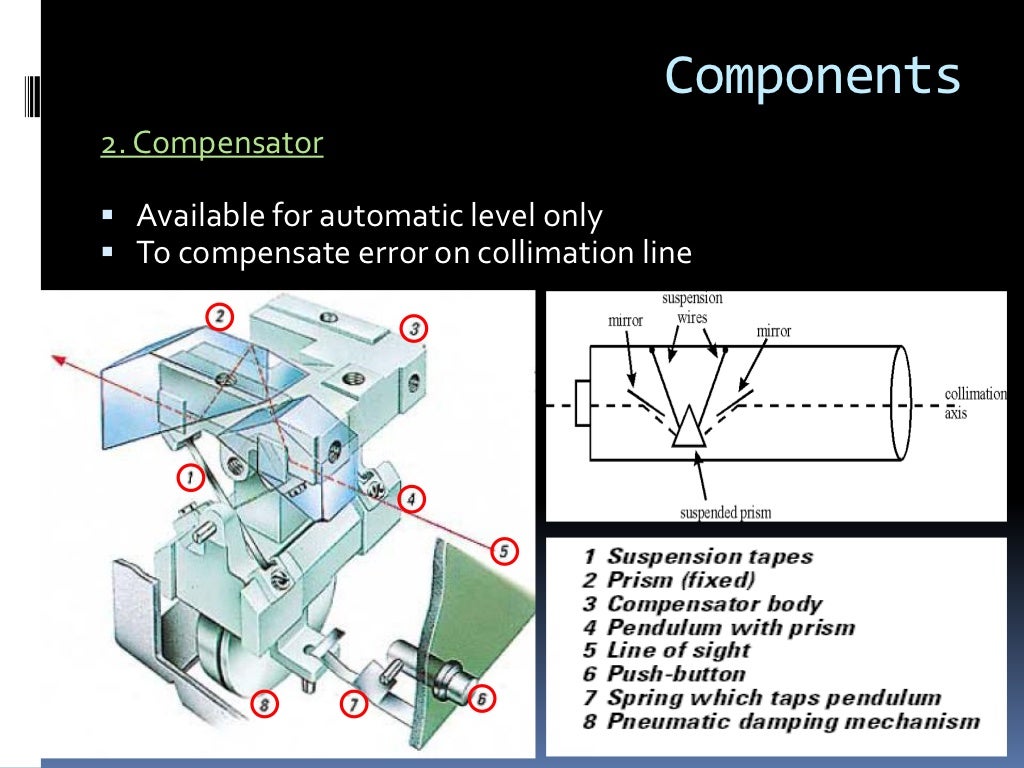 Components

2. Compensator

▪ Available for automatic level only
▪ To compensate error on collimation line

2
3
1
4
5
8
7
6

mirror
suspension wires
mirror
collimation axis
suspended prism

1 Suspension tapes
2 Prism (fixed)
3 Compensator body
4 Pendulum with prism
5 Line of sight
6 Push-button
7 Spring which taps pendulum
8 Pneumatic damping mechanism