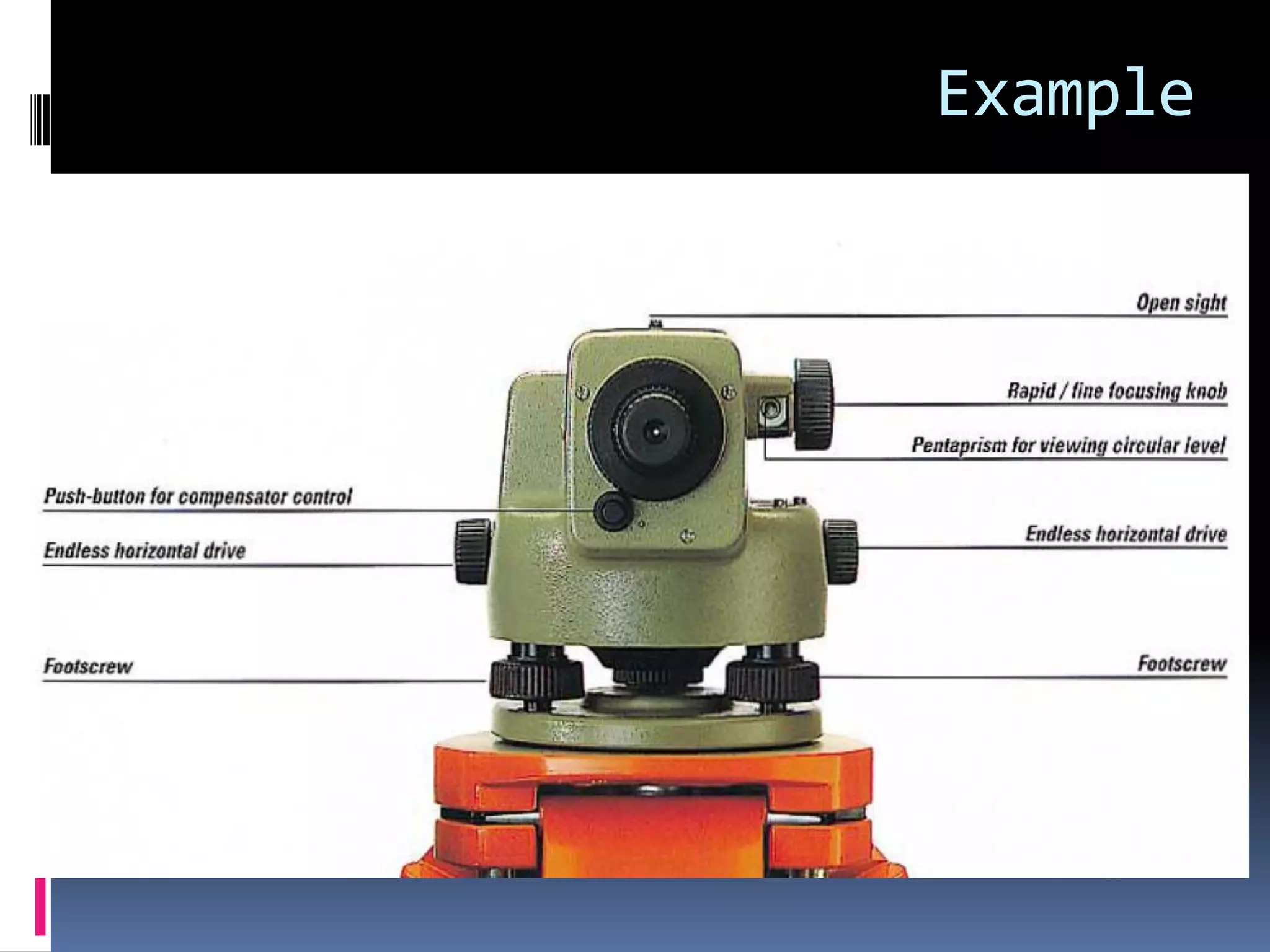 Example

Open sight

Rapid / fine focusing knob

Pentaprism for viewing circular level

Push-button for compensator control

Endless horizontal drive

Endless horizontal drive

Footscrew

Footscrew