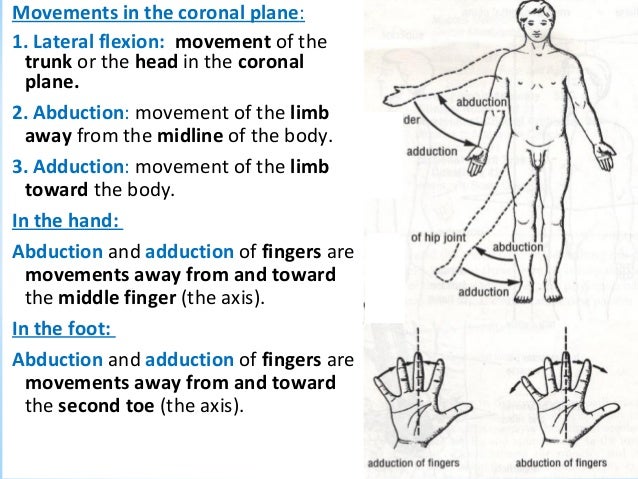 Movements in the coronal plane:

1. Lateral flexion: movement of the trunk or the head in the coronal plane.

2. Abduction: movement of the limb away from the midline of the body.

3. Adduction: movement of the limb toward the body.

In the hand:

Abduction and adduction of fingers are movements away from and toward the middle finger (the axis).

In the foot:

Abduction and adduction of fingers are movements away from and toward the second toe (the axis).

abduction
der
adduction
of hip joint
abduction
adduction
adduction of fingers
abduction of fingers