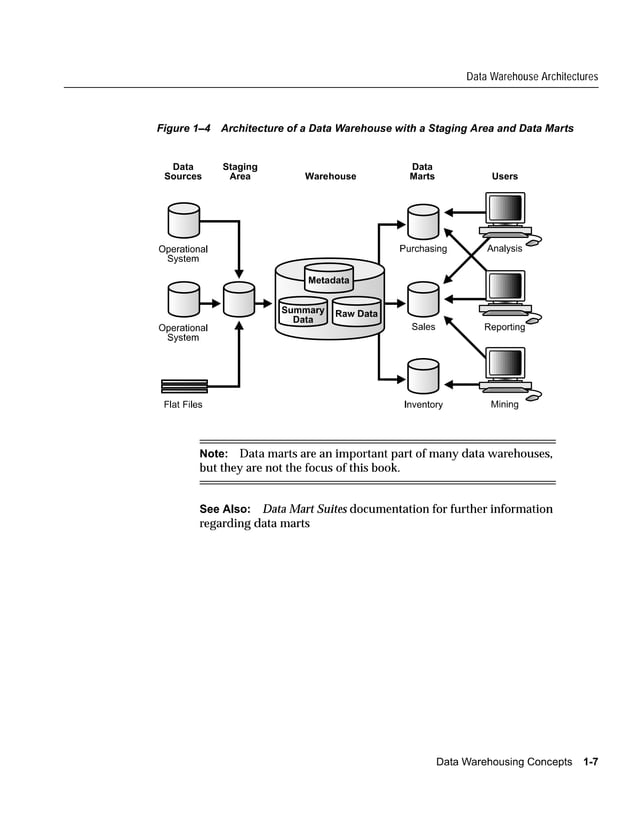 Data Warehouse Architectures

Figure 1–4 Architecture of a Data Warehouse with a Staging Area and Data Marts

Data Sources
Staging Area
Warehouse
Data Marts
Users

Operational System
Operational System
Flat Files
Metadata
Summary Data
Raw Data
Purchasing
Sales
Inventory
Analysis
Reporting
Mining

Note: Data marts are an important part of many data warehouses, but they are not the focus of this book.

See Also: Data Mart Suites documentation for further information regarding data marts

Data Warehousing Concepts 1-7