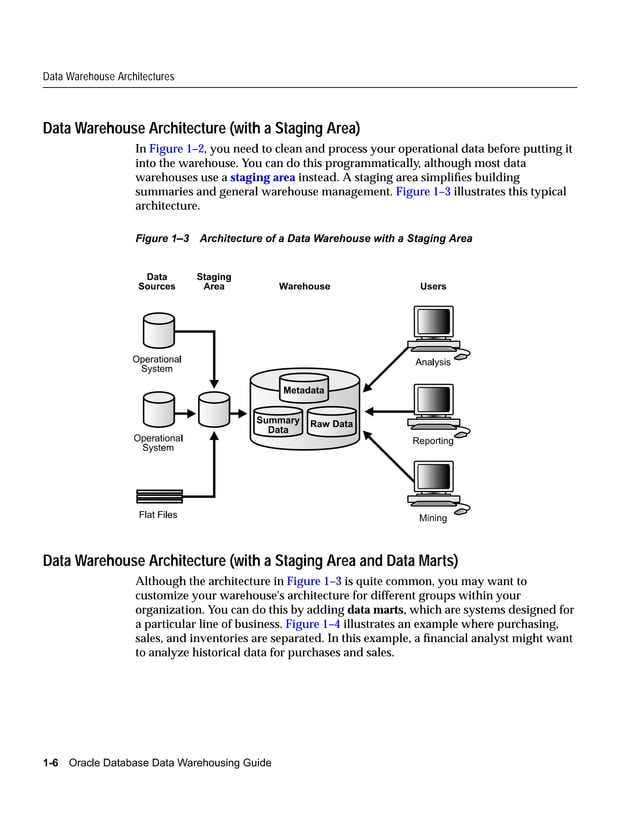 Data Warehouse Architectures

Data Warehouse Architecture (with a Staging Area)

In Figure 1–2, you need to clean and process your operational data before putting it into the warehouse. You can do this programmatically, although most data warehouses use a staging area instead. A staging area simplifies building summaries and general warehouse management. Figure 1–3 illustrates this typical architecture.

Figure 1–3 Architecture of a Data Warehouse with a Staging Area

Data Sources
Staging Area
Warehouse
Users
Operational System
Operational System
Flat Files
Metadata
Summary Data
Raw Data
Analysis
Reporting
Mining

Data Warehouse Architecture (with a Staging Area and Data Marts)

Although the architecture in Figure 1–3 is quite common, you may want to customize your warehouse's architecture for different groups within your organization. You can do this by adding data marts, which are systems designed for a particular line of business. Figure 1–4 illustrates an example where purchasing, sales, and inventories are separated. In this example, a financial analyst might want to analyze historical data for purchases and sales.

1-6 Oracle Database Data Warehousing Guide