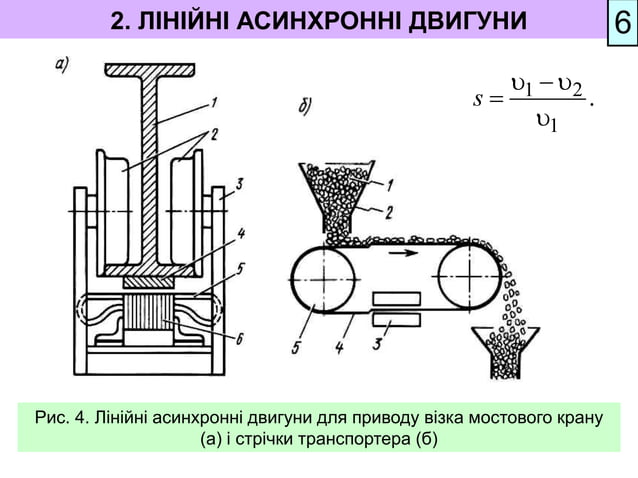 2. ЛІНІЙНІ АСИНХРОННІ ДВИГУНИ

6

а)

1

2

3

4

5

6

б)

$s = \frac{\upsilon_1 - \upsilon_2}{\upsilon_1}.$

1

2

5

4

3

Рис. 4. Лінійні асинхронні двигуни для приводу візка мостового крану (а) і стрічки транспортера (б)