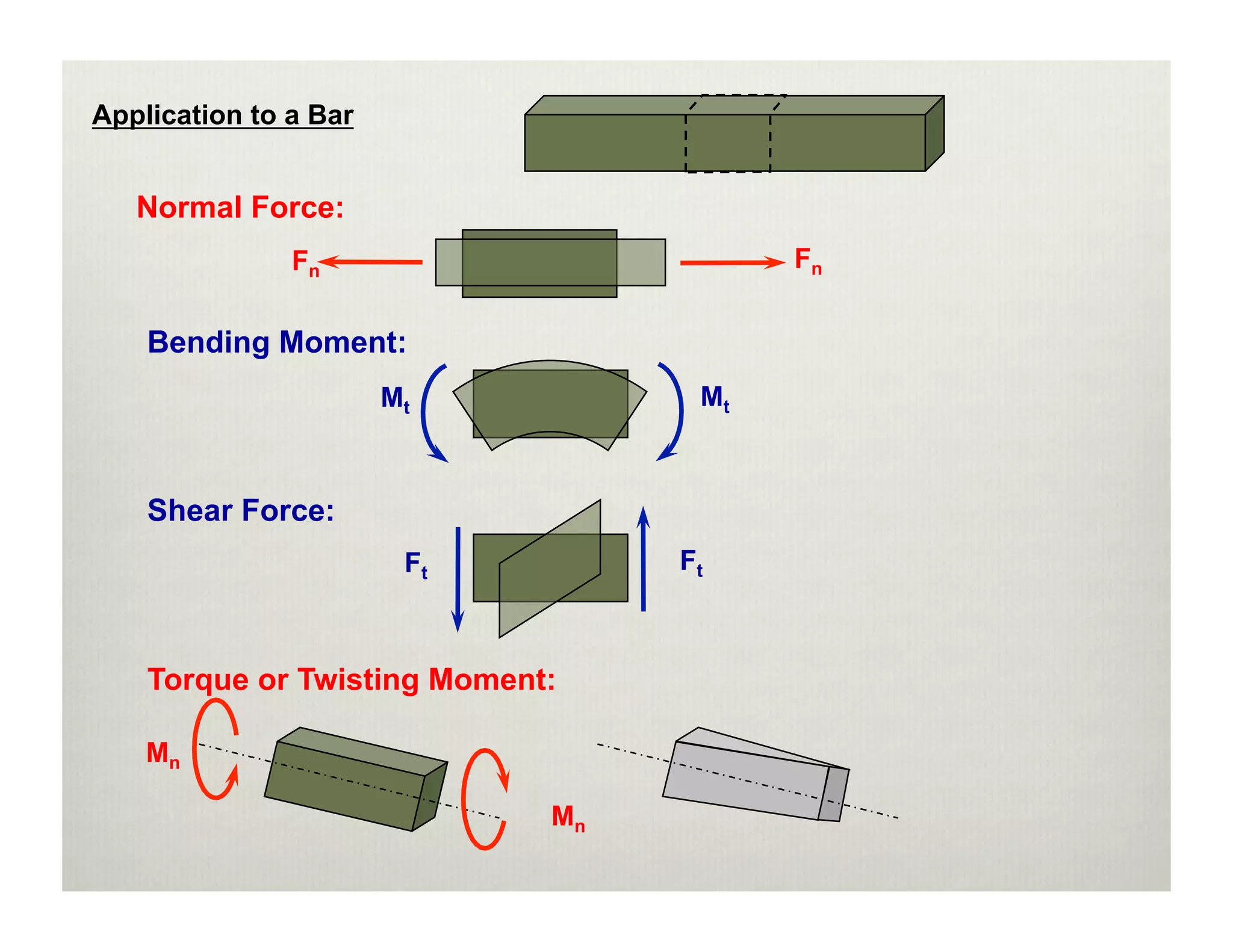 Application to a Bar

Normal Force:

$F_n$ $F_n$

Bending Moment:

$M_t$ $M_t$

Shear Force:

$F_t$ $F_t$

Torque or Twisting Moment:

$M_n$ $M_n$