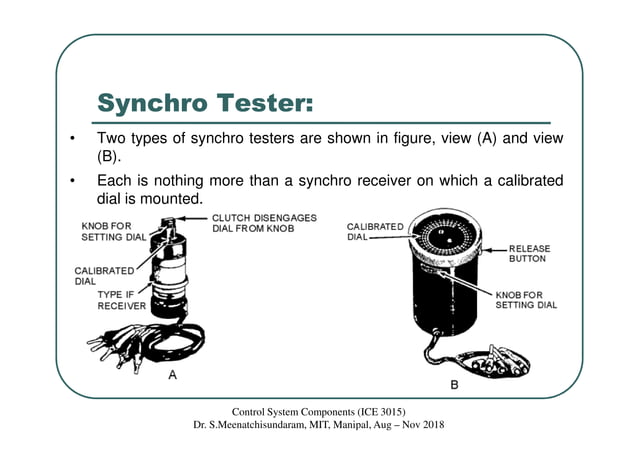 Synchro Tester:

• Two types of synchro testers are shown in figure, view (A) and view (B).

• Each is nothing more than a synchro receiver on which a calibrated dial is mounted.

KNOB FOR SETTING DIAL

CLUTCH DISENGAGES DIAL FROM KNOB

CALIBRATED DIAL

TYPE IF RECEIVER

A

CALIBRATED DIAL

RELEASE BUTTON

KNOB FOR SETTING DIAL

B

Control System Components (ICE 3015)
Dr. S.Meenatchisundaram, MIT, Manipal, Aug – Nov 2018