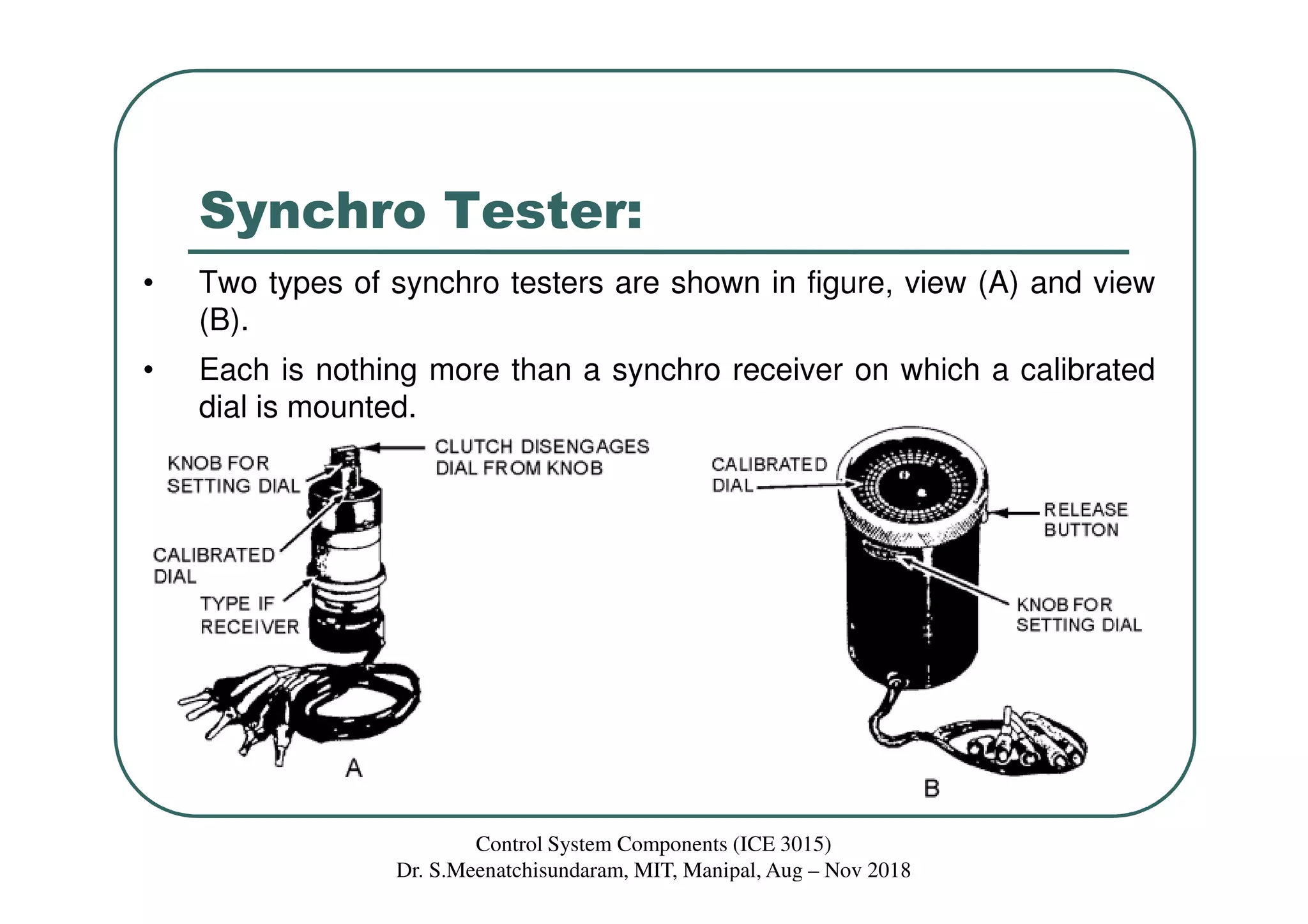 Synchro Tester:

• Two types of synchro testers are shown in figure, view (A) and view (B).

• Each is nothing more than a synchro receiver on which a calibrated dial is mounted.

KNOB FOR SETTING DIAL

CLUTCH DISENGAGES DIAL FROM KNOB

CALIBRATED DIAL

TYPE IF RECEIVER

A

CALIBRATED DIAL

RELEASE BUTTON

KNOB FOR SETTING DIAL

B

Control System Components (ICE 3015)
Dr. S.Meenatchisundaram, MIT, Manipal, Aug – Nov 2018