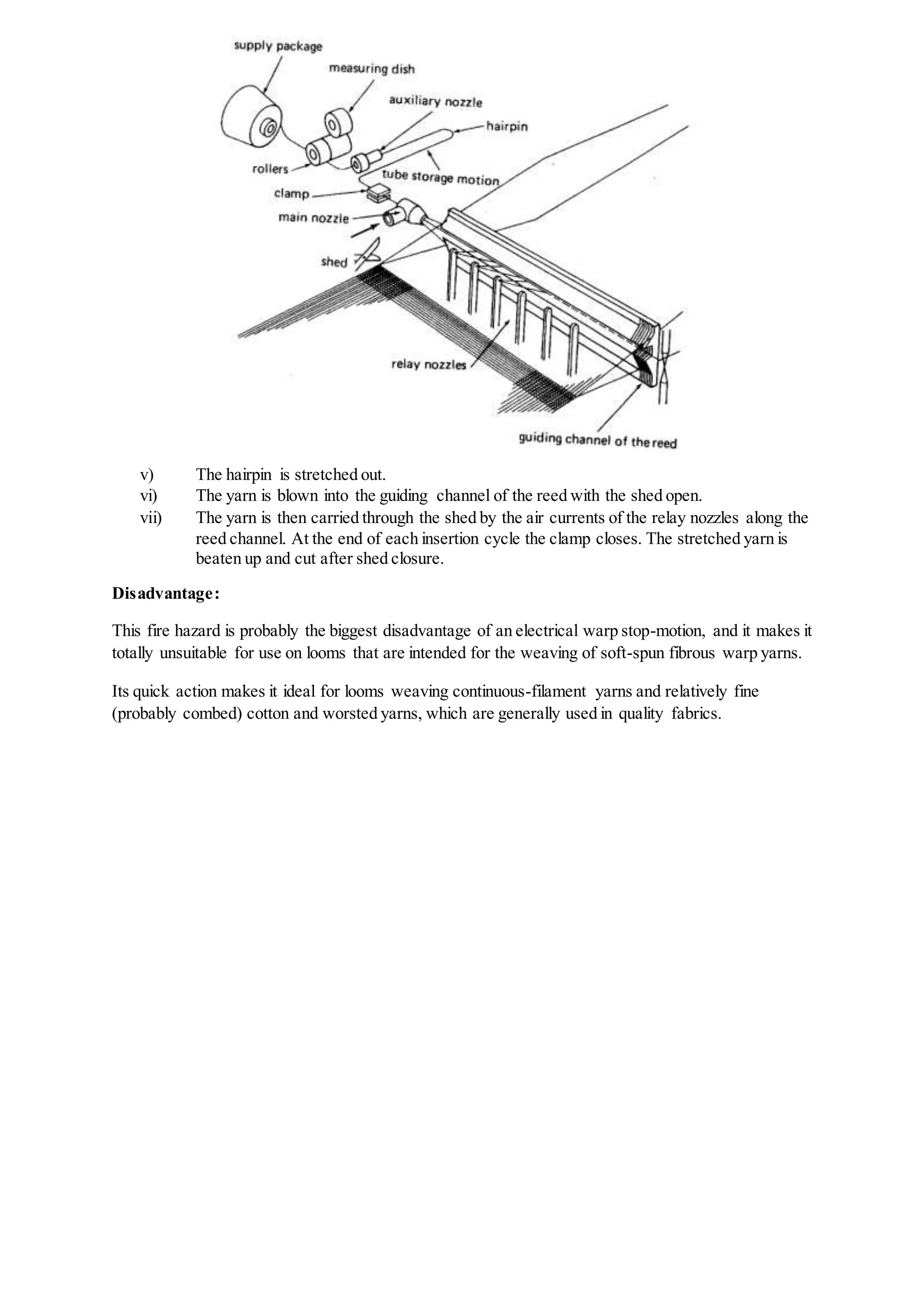 supply package
measuring dish
auxiliary nozzle
hairpin
rollers
tube storage motion
clamp
main nozzle
shed
relay nozzles
guiding channel of the reed

v) The hairpin is stretched out.
vi) The yarn is blown into the guiding channel of the reed with the shed open.
vii) The yarn is then carried through the shed by the air currents of the relay nozzles along the reed channel. At the end of each insertion cycle the clamp closes. The stretched yarn is beaten up and cut after shed closure.

Disadvantage:

This fire hazard is probably the biggest disadvantage of an electrical warp stop-motion, and it makes it totally unsuitable for use on looms that are intended for the weaving of soft-spun fibrous warp yarns.

Its quick action makes it ideal for looms weaving continuous-filament yarns and relatively fine (probably combed) cotton and worsted yarns, which are generally used in quality fabrics.