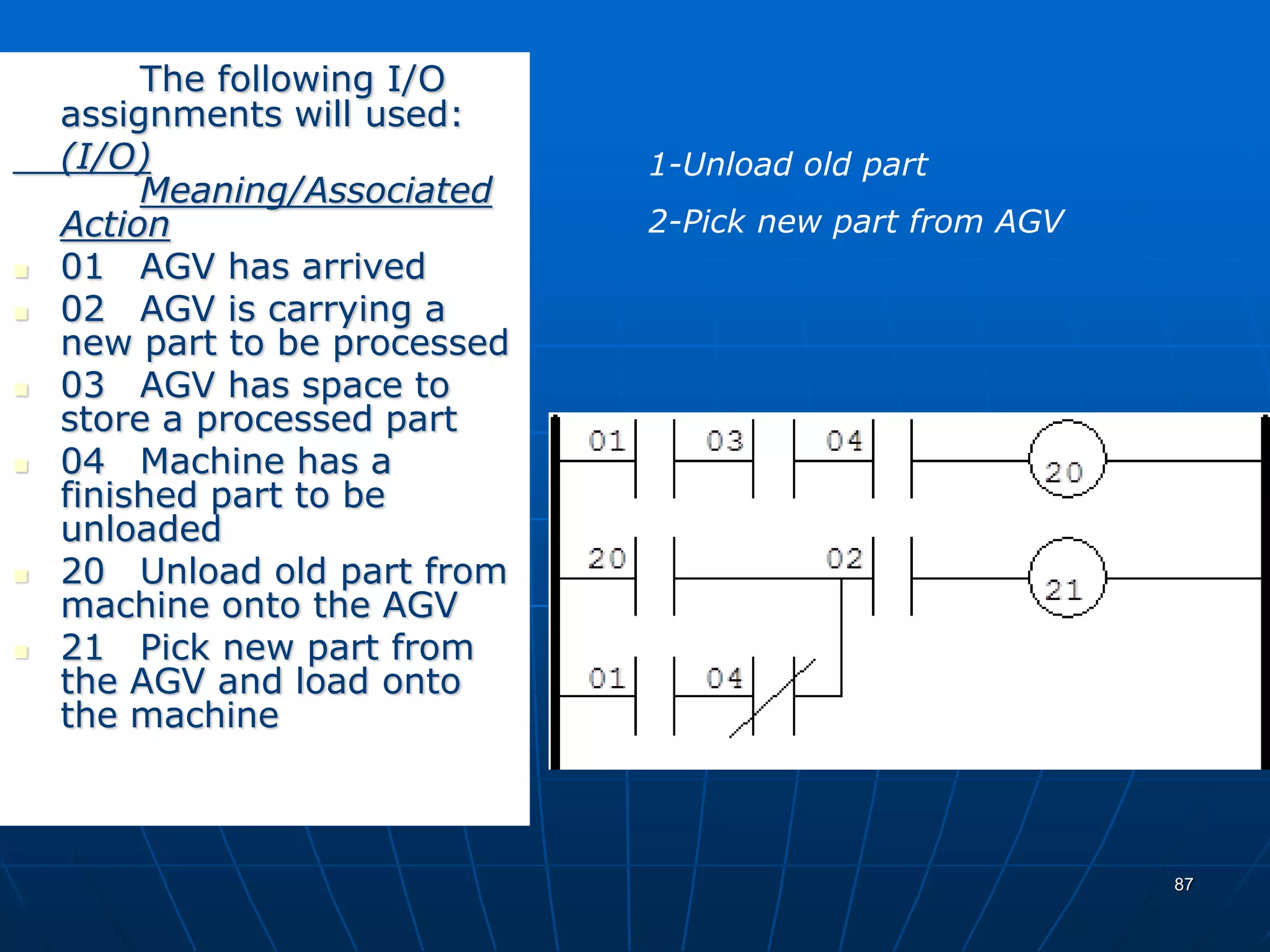 The following I/O assignments will used:
(I/O) Meaning/Associated Action

01 AGV has arrived
02 AGV is carrying a new part to be processed
03 AGV has space to store a processed part
04 Machine has a finished part to be unloaded
20 Unload old part from machine onto the AGV
21 Pick new part from the AGV and load onto the machine

1-Unload old part

2-Pick new part from AGV

01
03
04
20
20
02
21
01
04

87