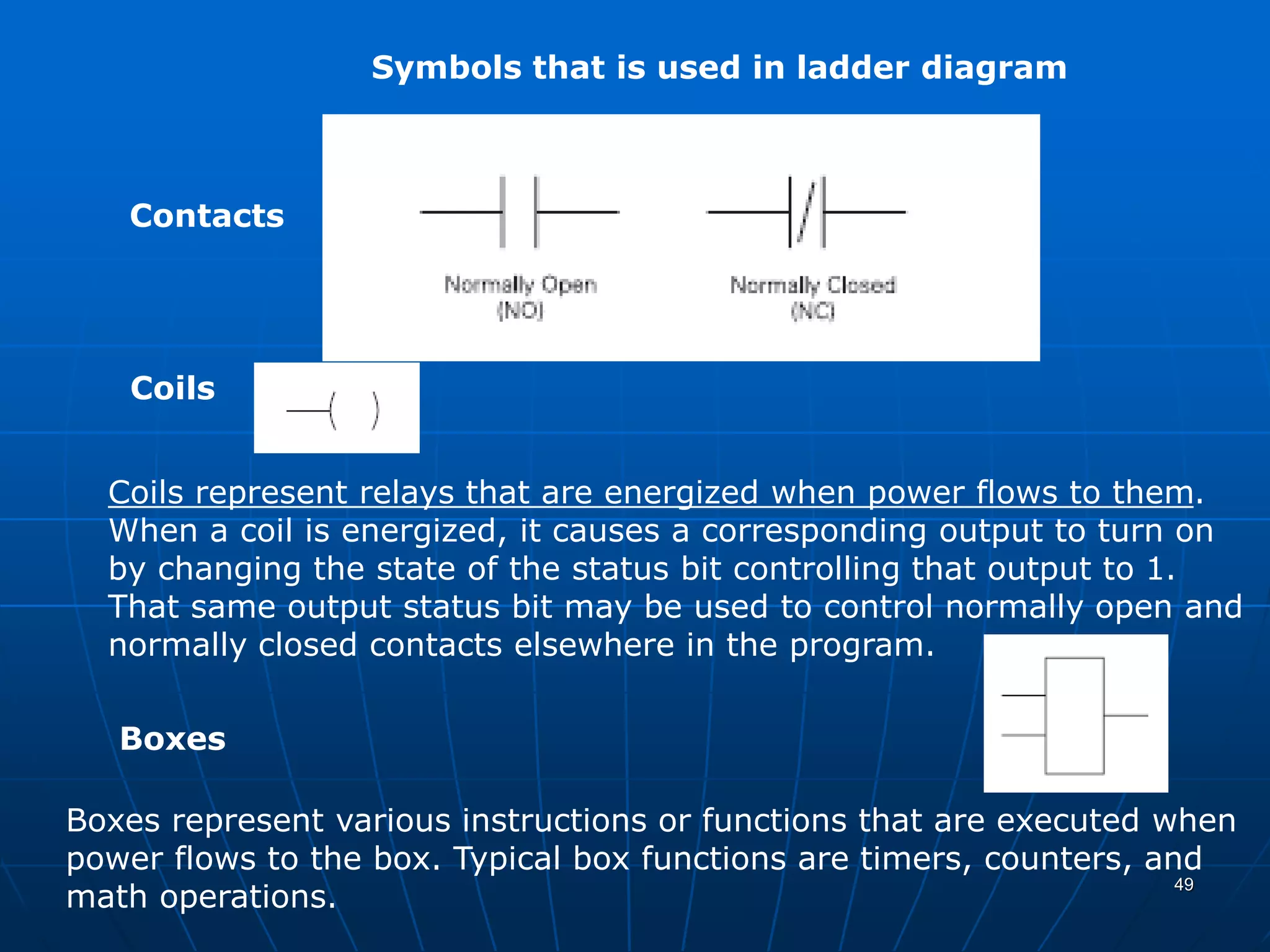 Symbols that is used in ladder diagram

Contacts

Normally Open
(NO)

Normally Closed
(NC)

Coils

Coils represent relays that are energized when power flows to them. When a coil is energized, it causes a corresponding output to turn on by changing the state of the status bit controlling that output to 1. That same output status bit may be used to control normally open and normally closed contacts elsewhere in the program.

Boxes

Boxes represent various instructions or functions that are executed when power flows to the box. Typical box functions are timers, counters, and math operations.

49