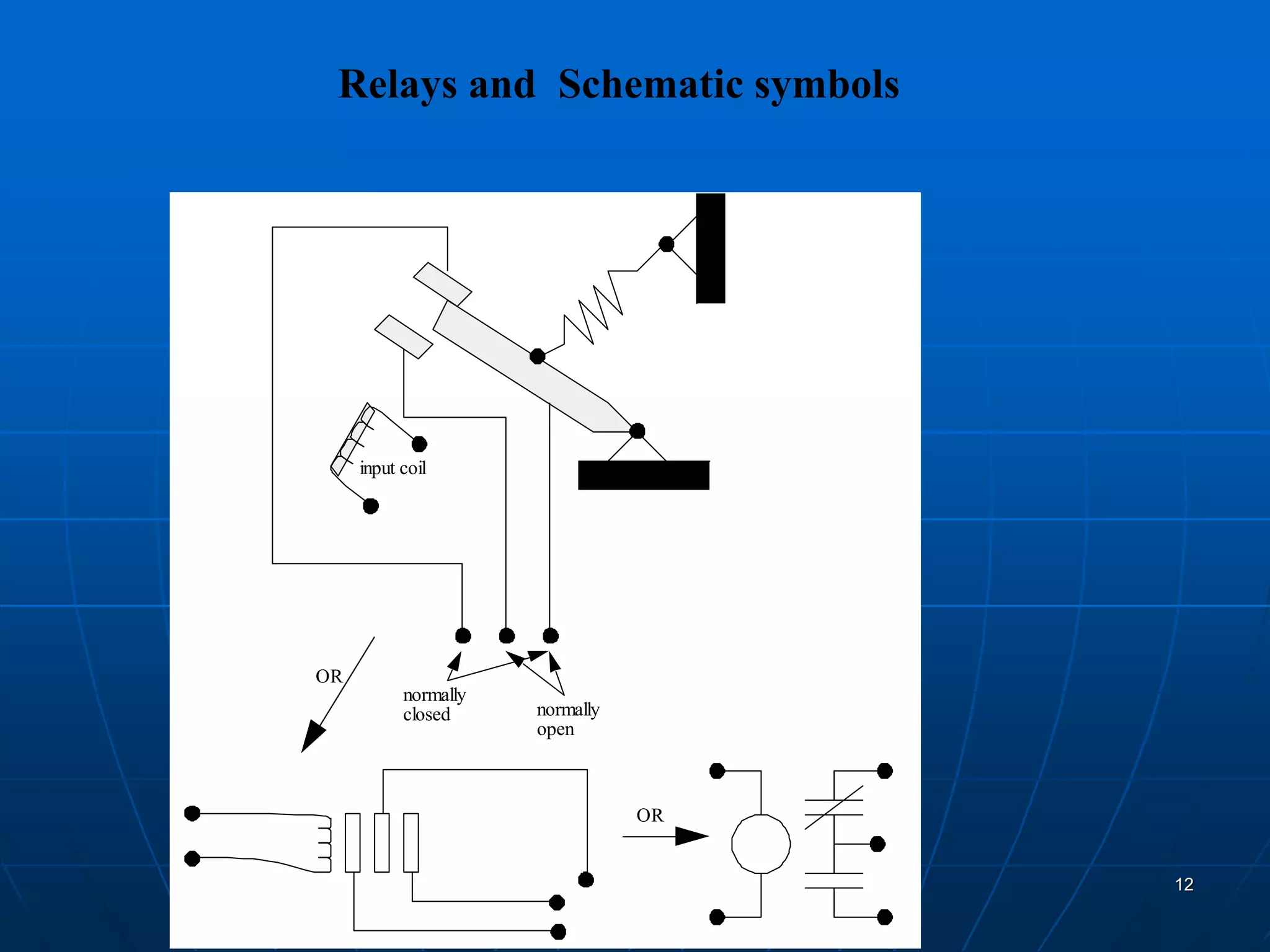 Relays and Schematic symbols

input coil

OR

normally closed

normally open

OR

12