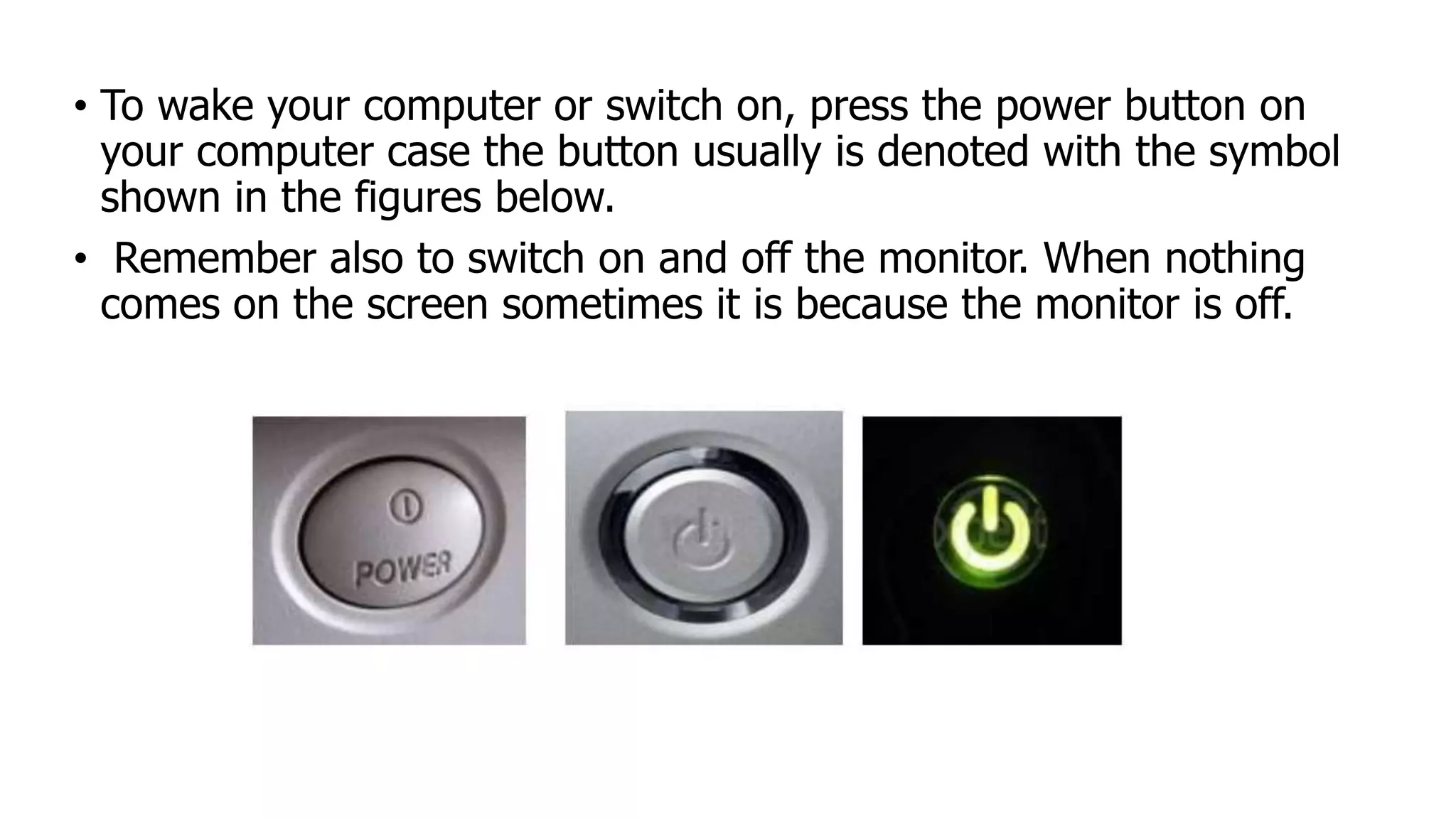 • To wake your computer or switch on, press the power button on your computer case the button usually is denoted with the symbol shown in the figures below.

• Remember also to switch on and off the monitor. When nothing comes on the screen sometimes it is because the monitor is off.

POWER