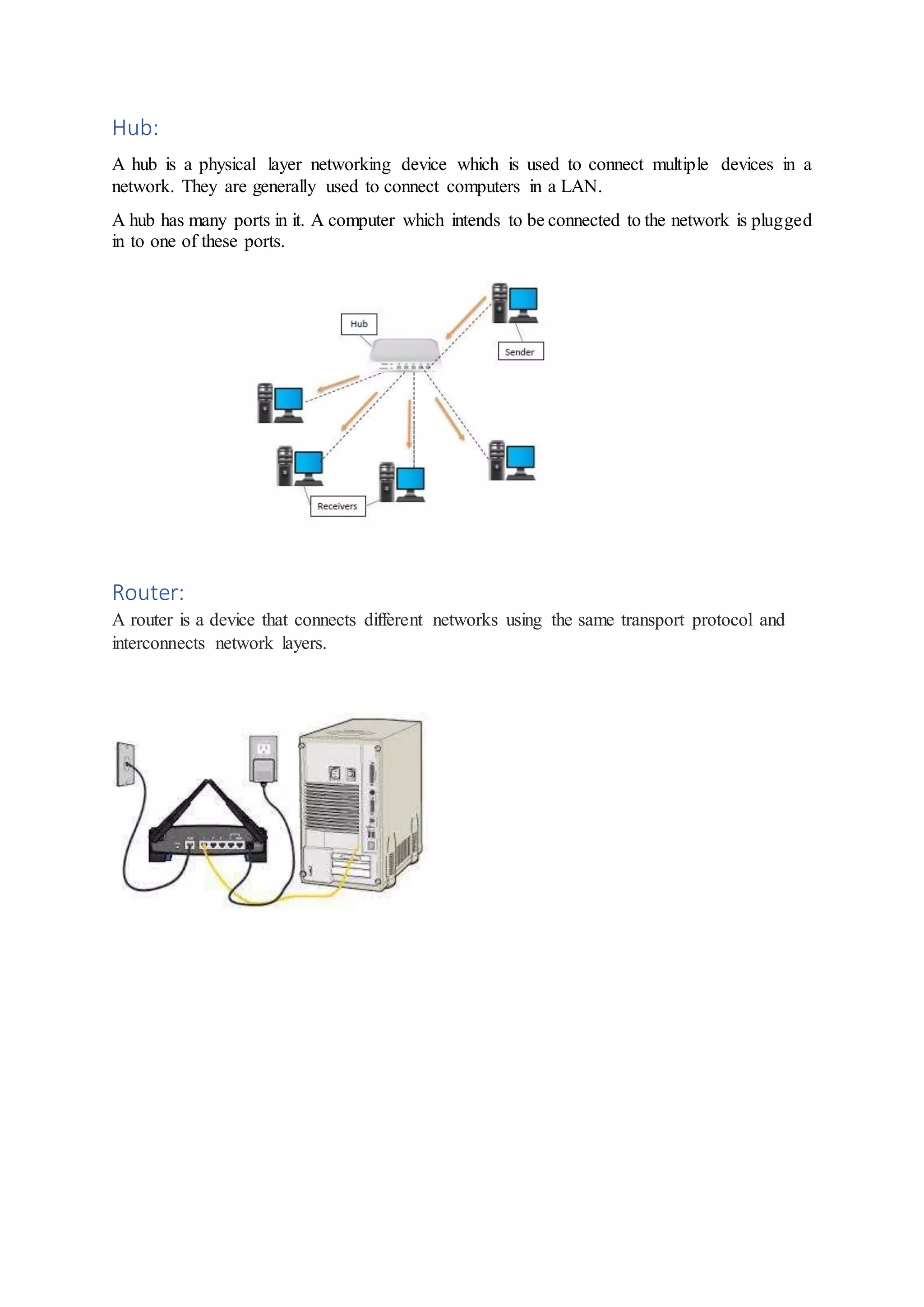 Hub:

A hub is a physical layer networking device which is used to connect multiple devices in a network. They are generally used to connect computers in a LAN.

A hub has many ports in it. A computer which intends to be connected to the network is plugged in to one of these ports.

Hub

Sender

Receivers

Router:

A router is a device that connects different networks using the same transport protocol and interconnects network layers.