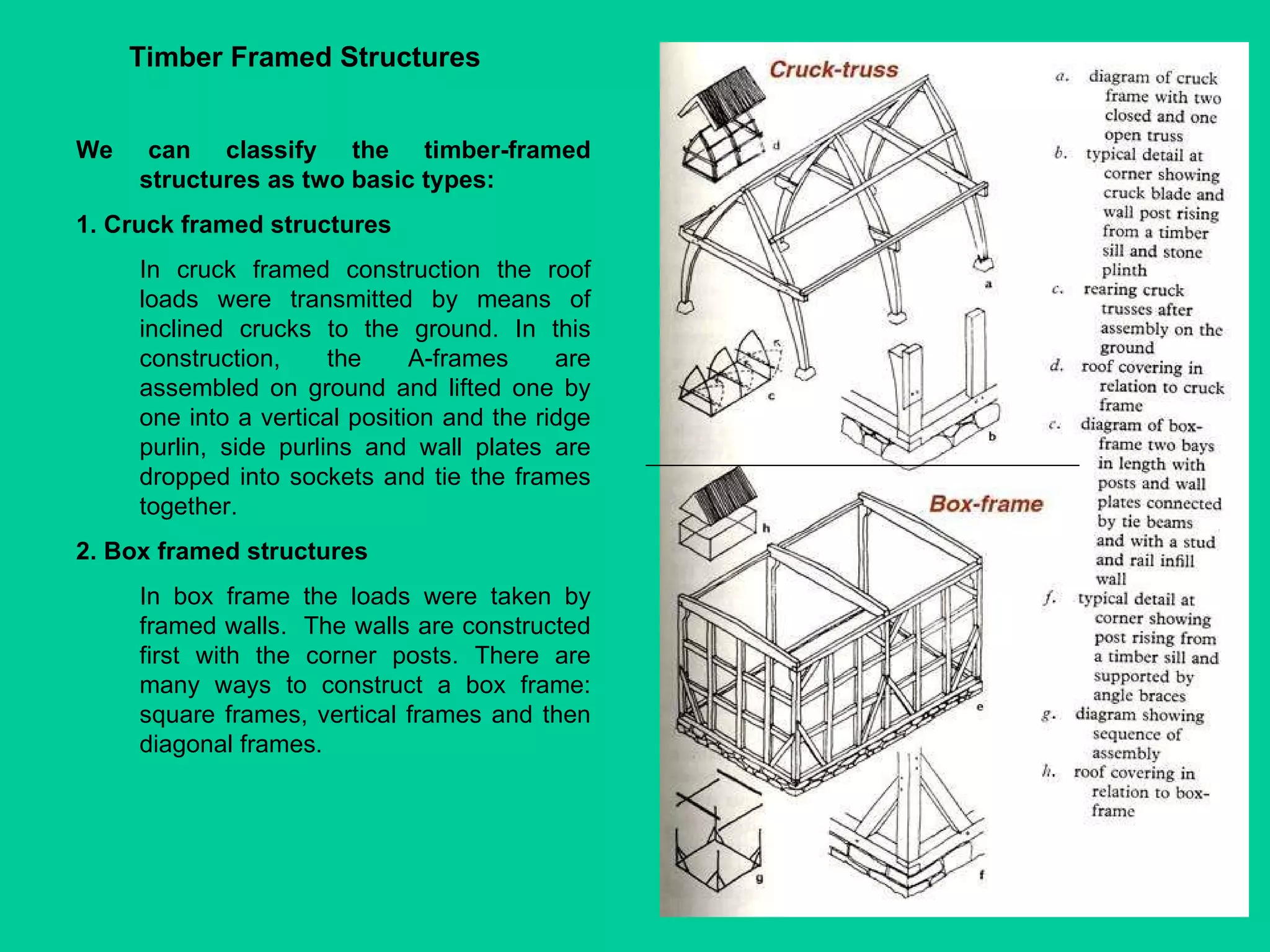 Timber Framed Structures

We can classify the timber-framed structures as two basic types:

1. Cruck framed structures

In cruck framed construction the roof loads were transmitted by means of inclined crucks to the ground. In this construction, the A-frames are assembled on ground and lifted one by one into a vertical position and the ridge purlin, side purlins and wall plates are dropped into sockets and tie the frames together.

2. Box framed structures

In box frame the loads were taken by framed walls. The walls are constructed first with the corner posts. There are many ways to construct a box frame: square frames, vertical frames and then diagonal frames.

Cruck-truss

d

a

c

b

Box-frame

h

e

g

f

a. diagram of cruck frame with two closed and one open truss
b. typical detail at corner showing cruck blade and wall post rising from a timber sill and stone plinth
c. rearing cruck trusses after assembly on the ground
d. roof covering in relation to cruck frame
e. diagram of box-frame two bays in length with posts and wall plates connected by tie beams and with a stud and rail infill wall
f. typical detail at corner showing post rising from a timber sill and supported by angle braces
g. diagram showing sequence of assembly
h. roof covering in relation to box-frame