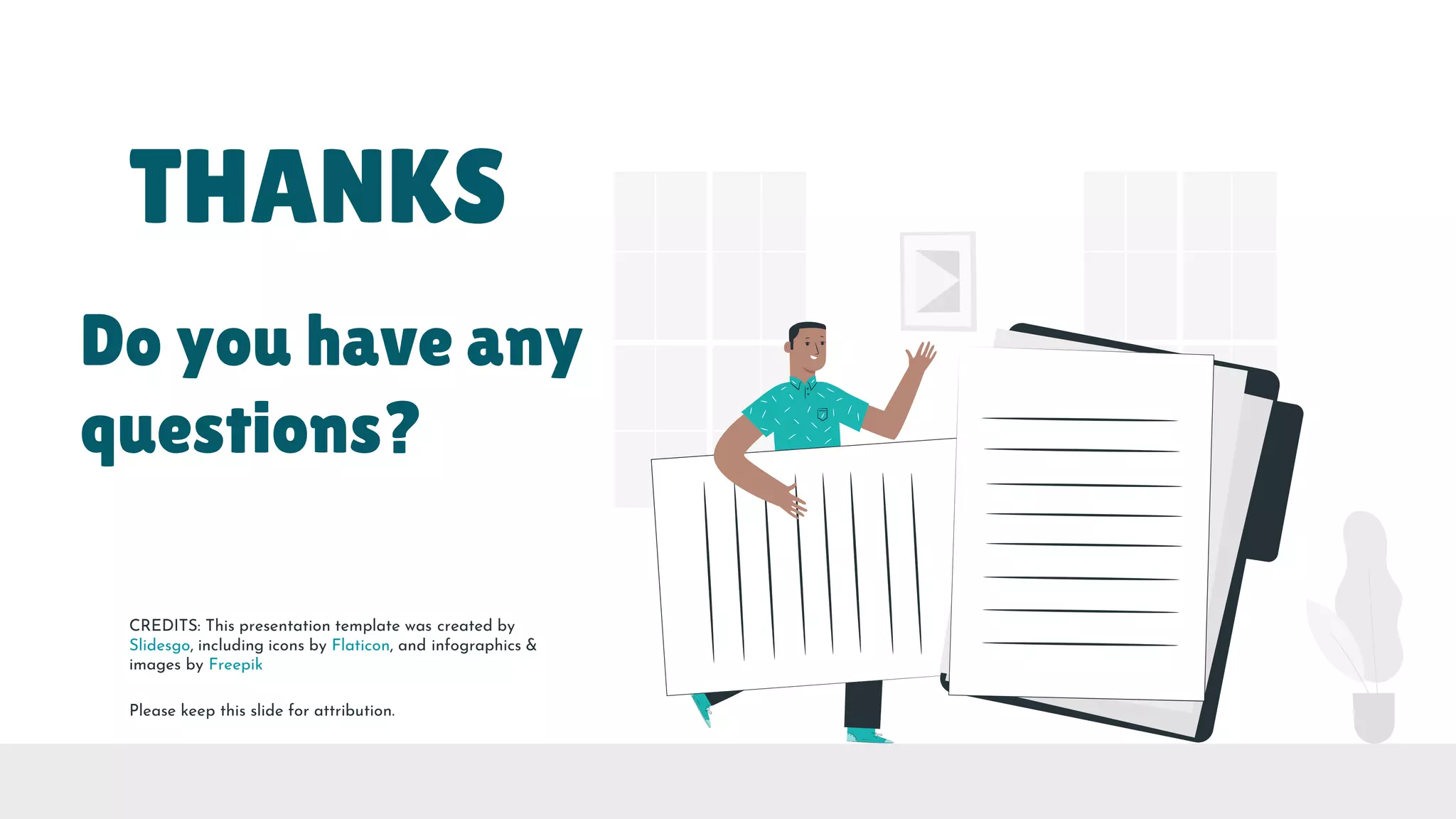 THANKS

Do you have any questions?

CREDITS: This presentation template was created by Slidesgo, including icons by Flaticon, and infographics & images by Freepik

Please keep this slide for attribution.