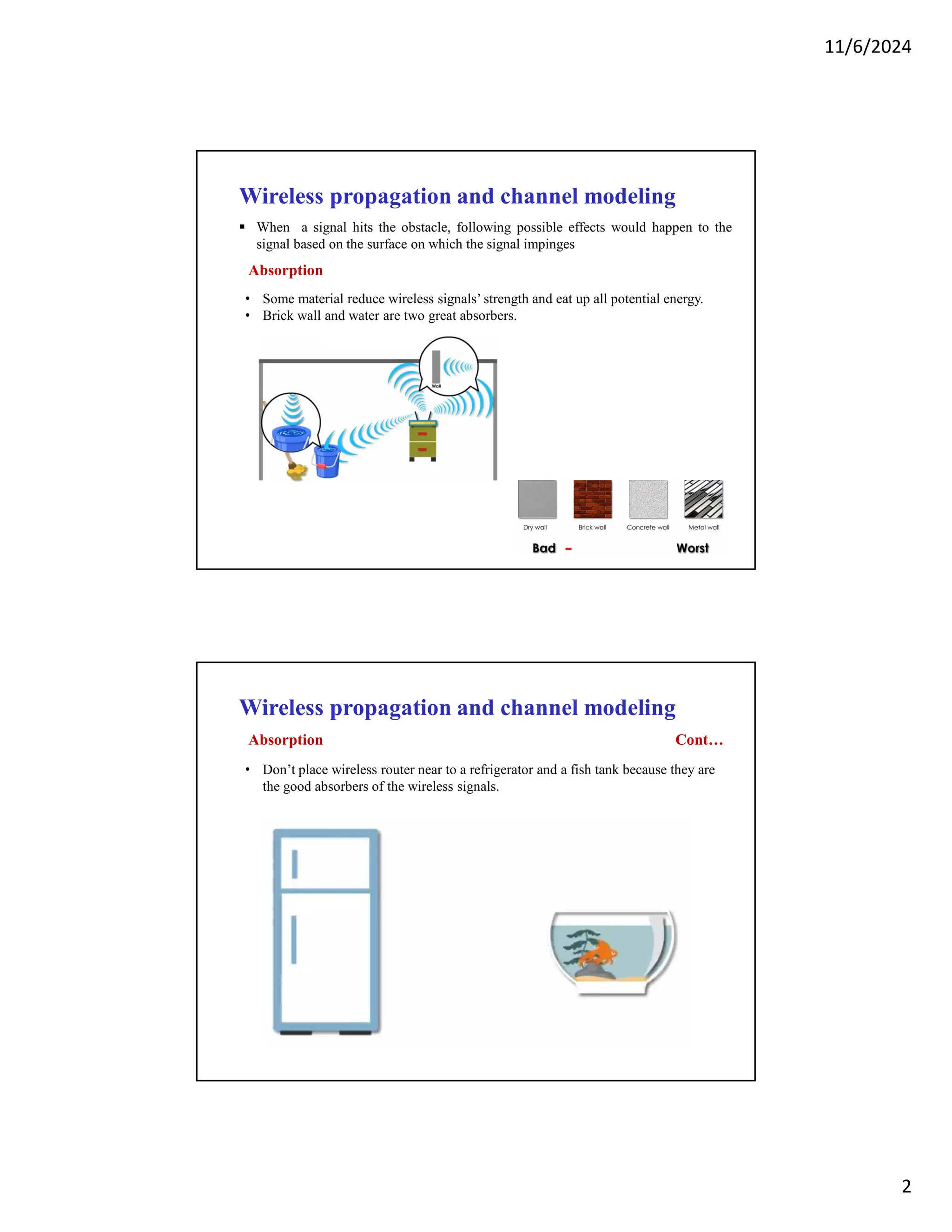 11/6/2024

Wireless propagation and channel modeling

▪ When a signal hits the obstacle, following possible effects would happen to the signal based on the surface on which the signal impinges

Absorption

• Some material reduce wireless signals' strength and eat up all potential energy.
• Brick wall and water are two great absorbers.

Wall

Dry wall
Brick wall
Concrete wall
Metal wall

Bad - Worst

Wireless propagation and channel modeling

Absorption Cont…

• Don't place wireless router near to a refrigerator and a fish tank because they are the good absorbers of the wireless signals.

2