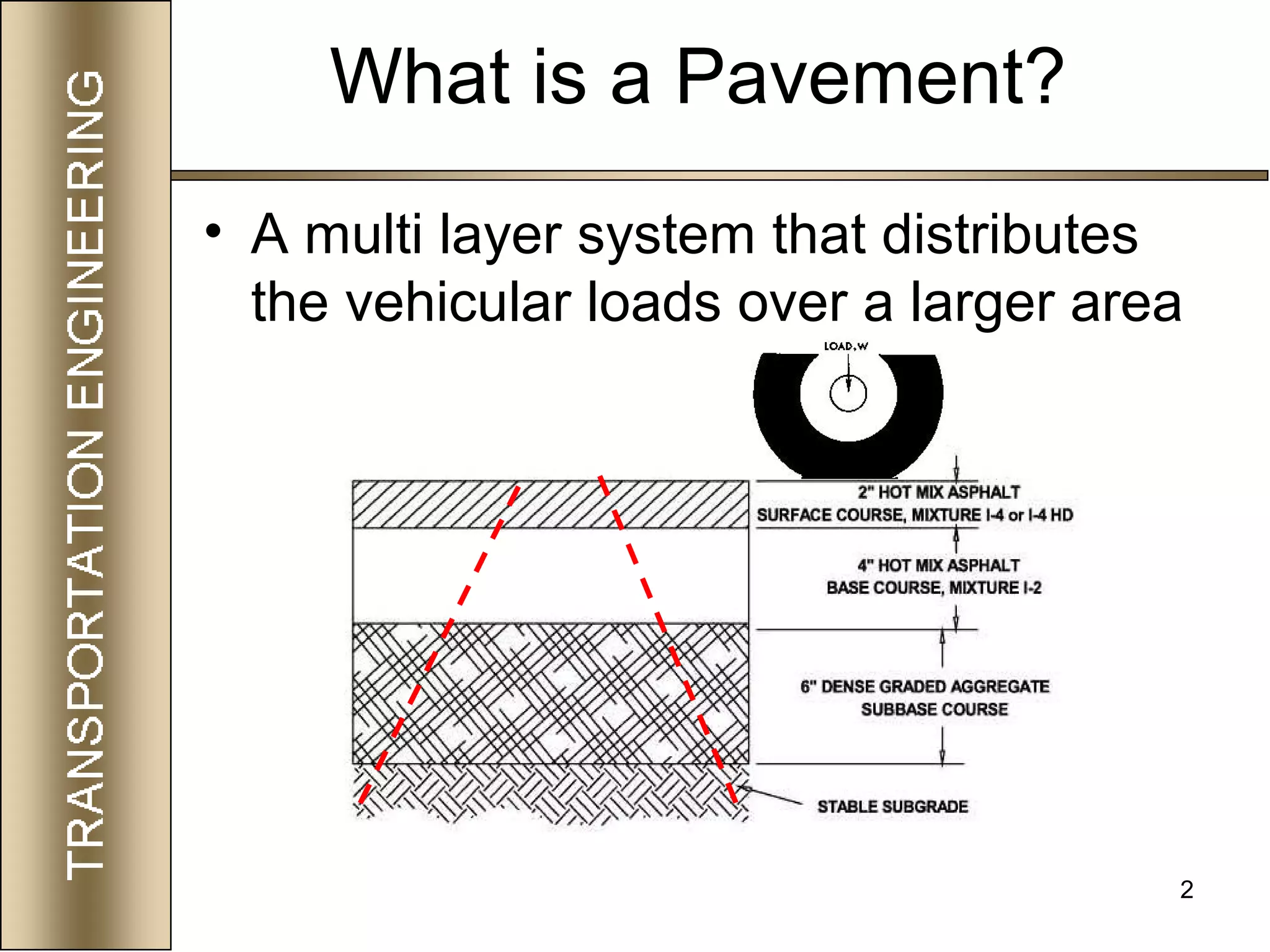 TRANSPORTATION ENGINEERING

What is a Pavement?

• A multi layer system that distributes the vehicular loads over a larger area

LOAD, W

2" HOT MIX ASPHALT
SURFACE COURSE, MIXTURE I-4 or I-4 HD

4" HOT MIX ASPHALT
BASE COURSE, MIXTURE I-2

6" DENSE GRADED AGGREGATE
SUBBASE COURSE

STABLE SUBGRADE

2